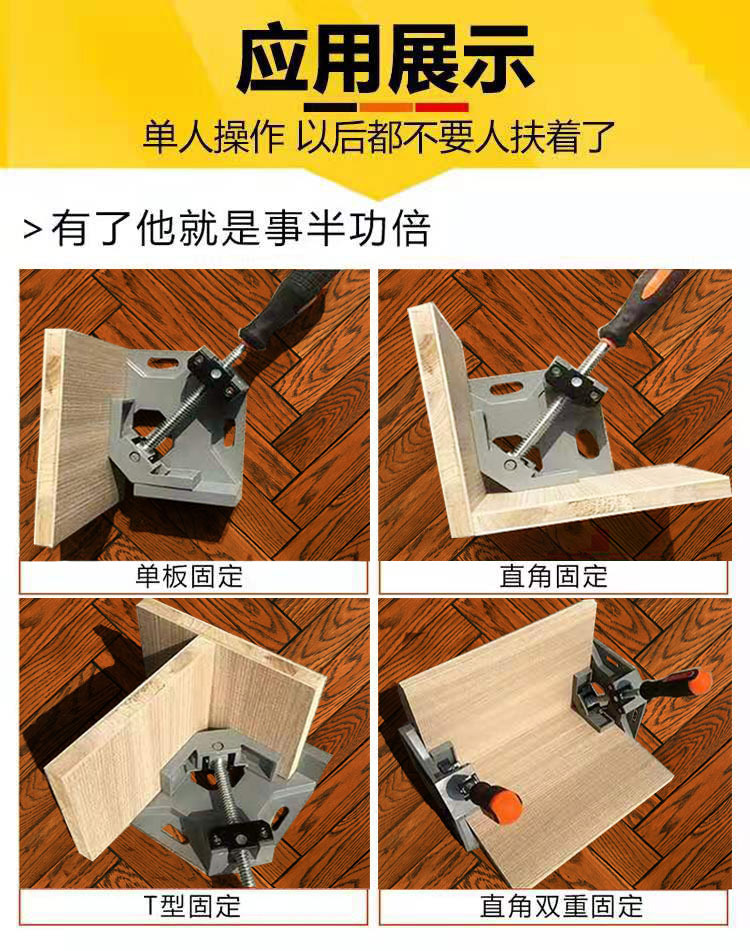 应用展示

单人操作 以后都不要人扶着了

> 有了他就是事半功倍

单板固定

直角固定

T型固定

直角双重固定