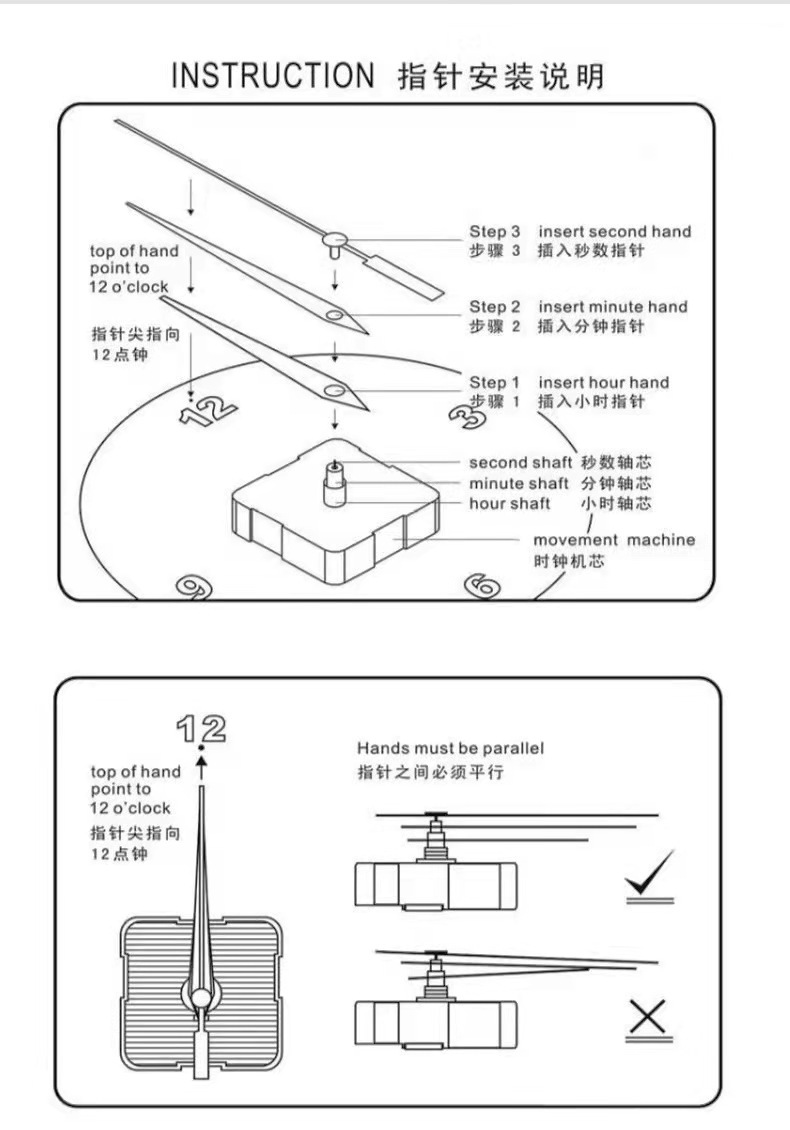 INSTRUCTION 指针安装说明

top of hand point to 12 o'clock

指针尖指向 12点钟

Step 3 insert second hand
步骤 3 插入秒数指针

Step 2 insert minute hand
步骤 2 插入分钟指针

Step 1 insert hour hand
步骤 1 插入小时指针

12

3

second shaft 秒数轴芯
minute shaft 分钟轴芯
hour shaft 小时轴芯

movement machine
时钟机芯

9

6

12

top of hand point to 12 o'clock

指针尖指向 12点钟

Hands must be parallel
指针之间必须平行