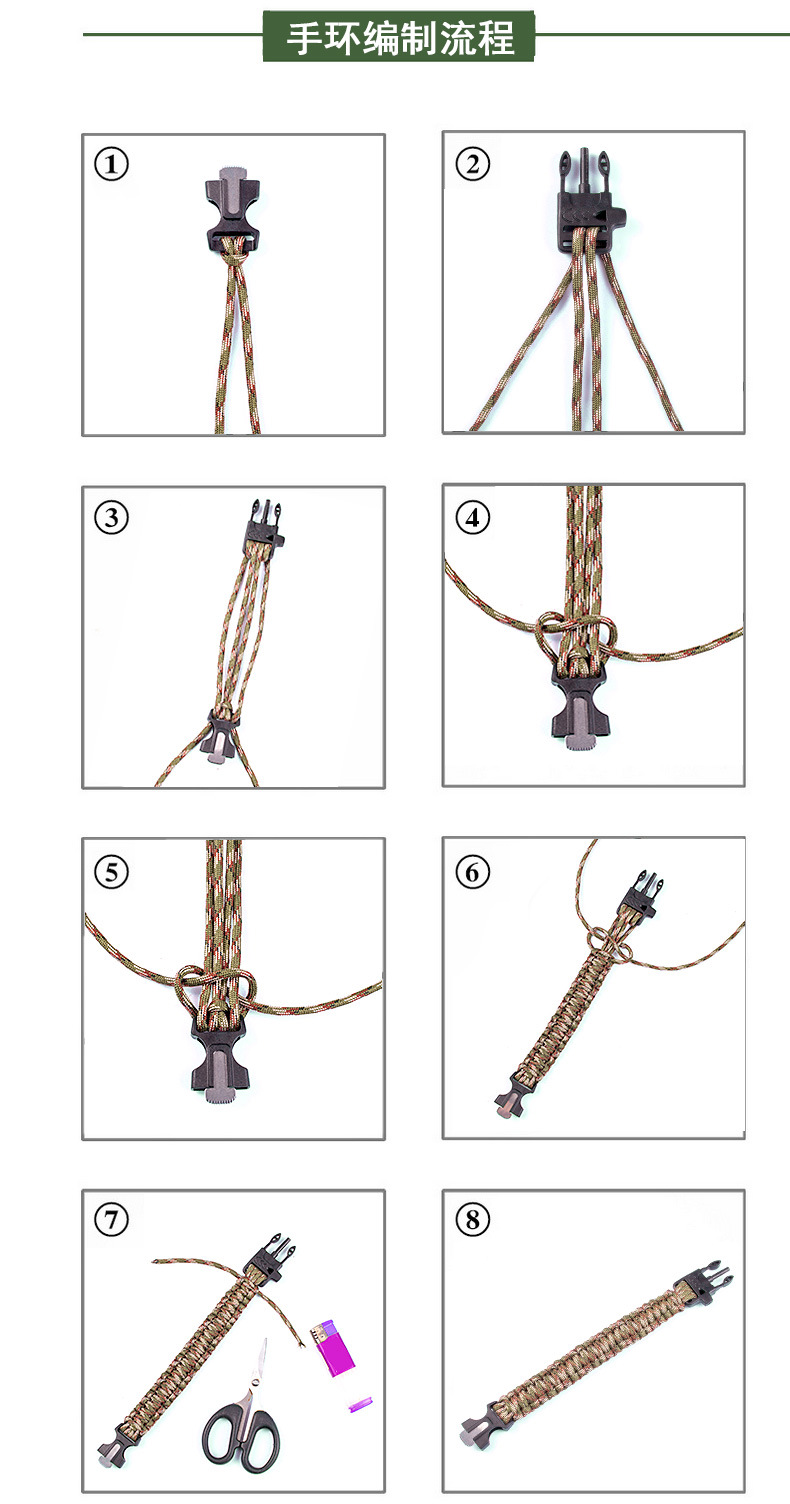 手环编制流程

①

②

③

④

⑤

⑥

⑦

⑧