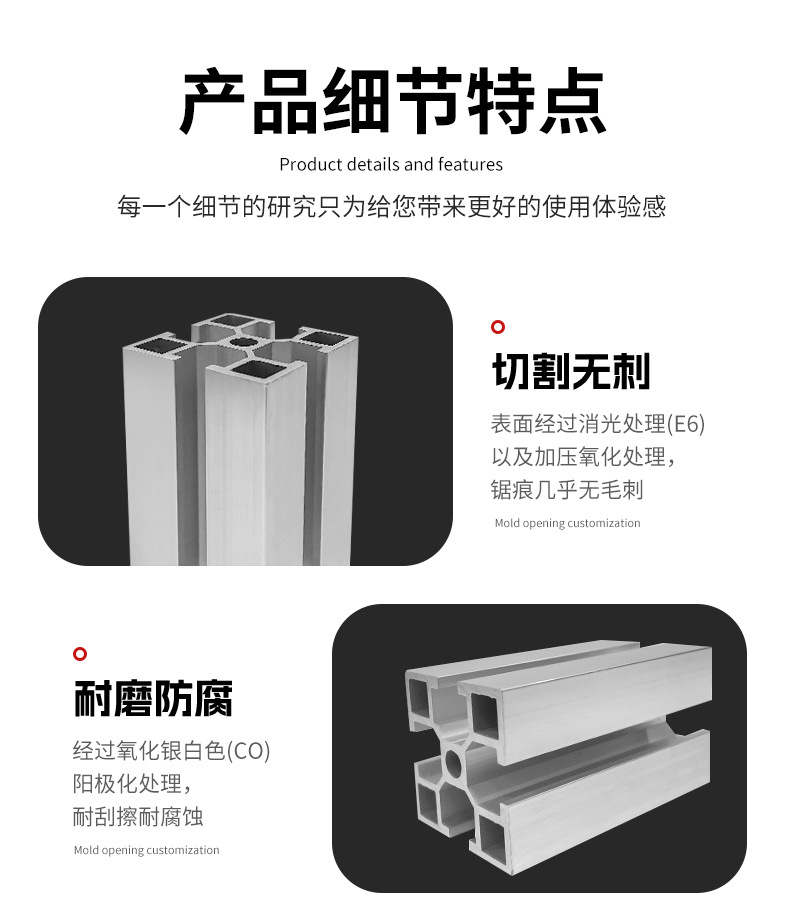 产品细节特点

Product details and features

每一个细节的研究只为给您带来更好的使用体验感

切割无刺

表面经过消光处理(E6)
以及加压氧化处理，
锯痕几乎无毛刺

Mold opening customization

耐磨防腐

经过氧化银白色(CO)
阳极化处理，
耐刮擦耐腐蚀

Mold opening customization