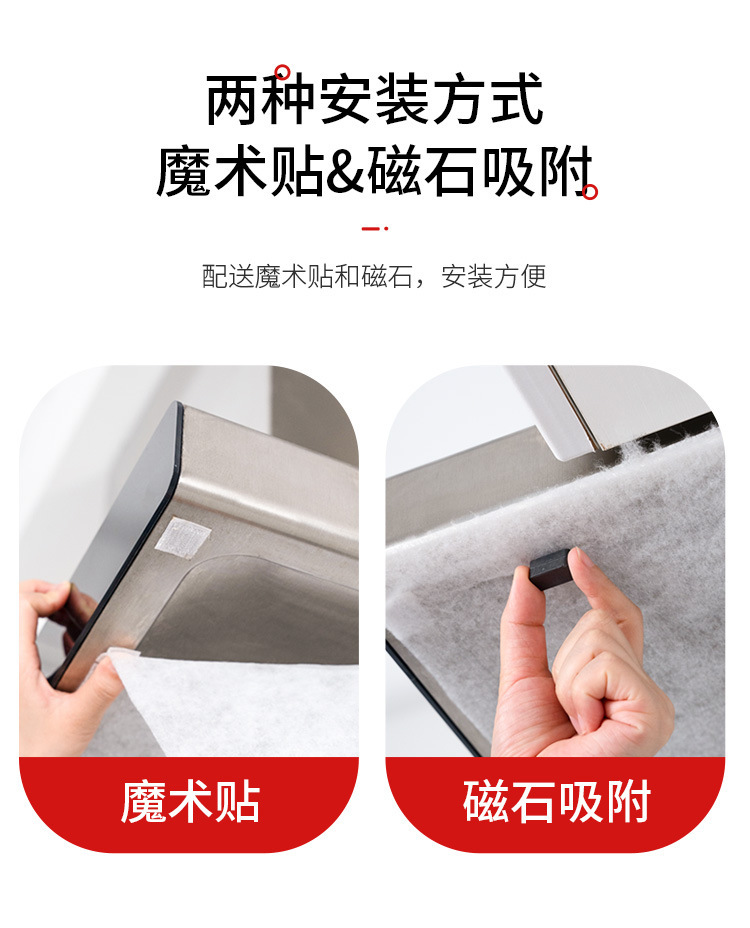 两种安装方式
魔术贴&磁石吸附

配送魔术贴和磁石，安装方便

魔术贴

磁石吸附