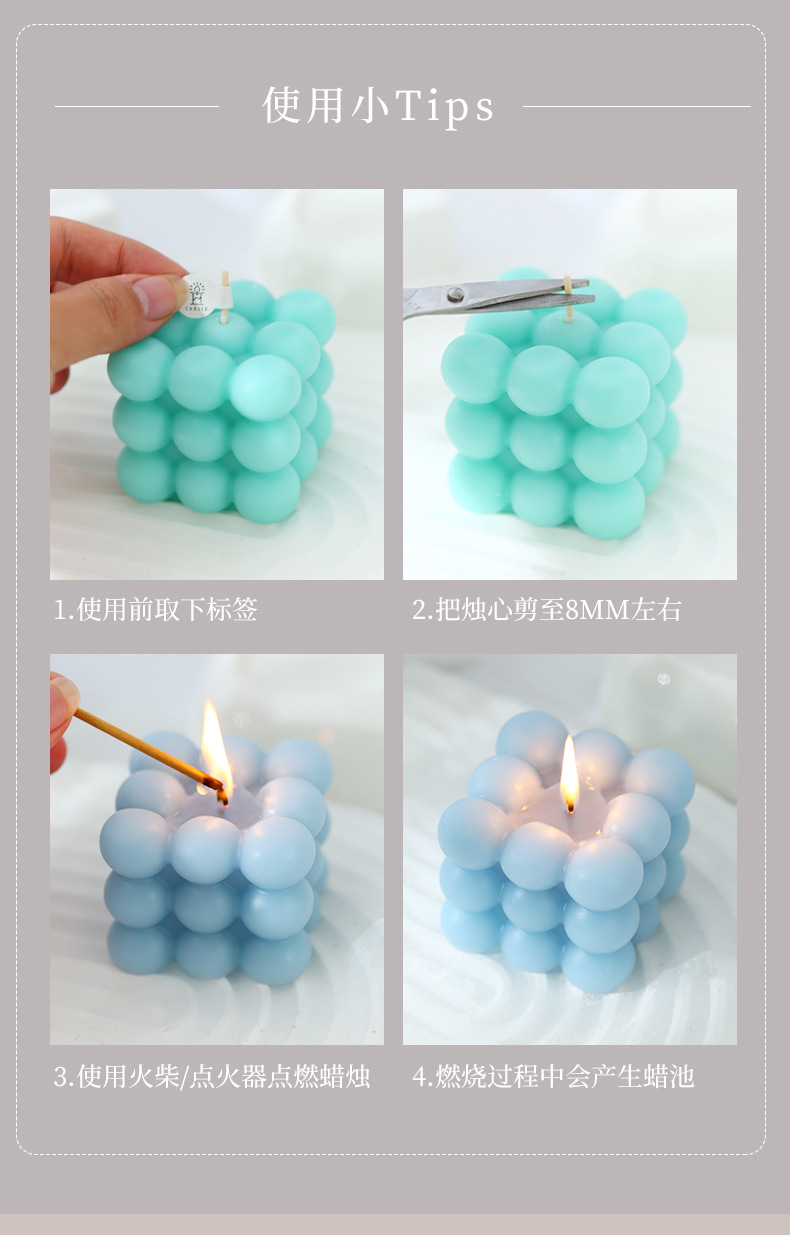 使用小Tips

CANDLE

1.使用前取下标签

2.把烛心剪至8MM左右

3.使用火柴/点火器点燃蜡烛

4.燃烧过程中会产生蜡池