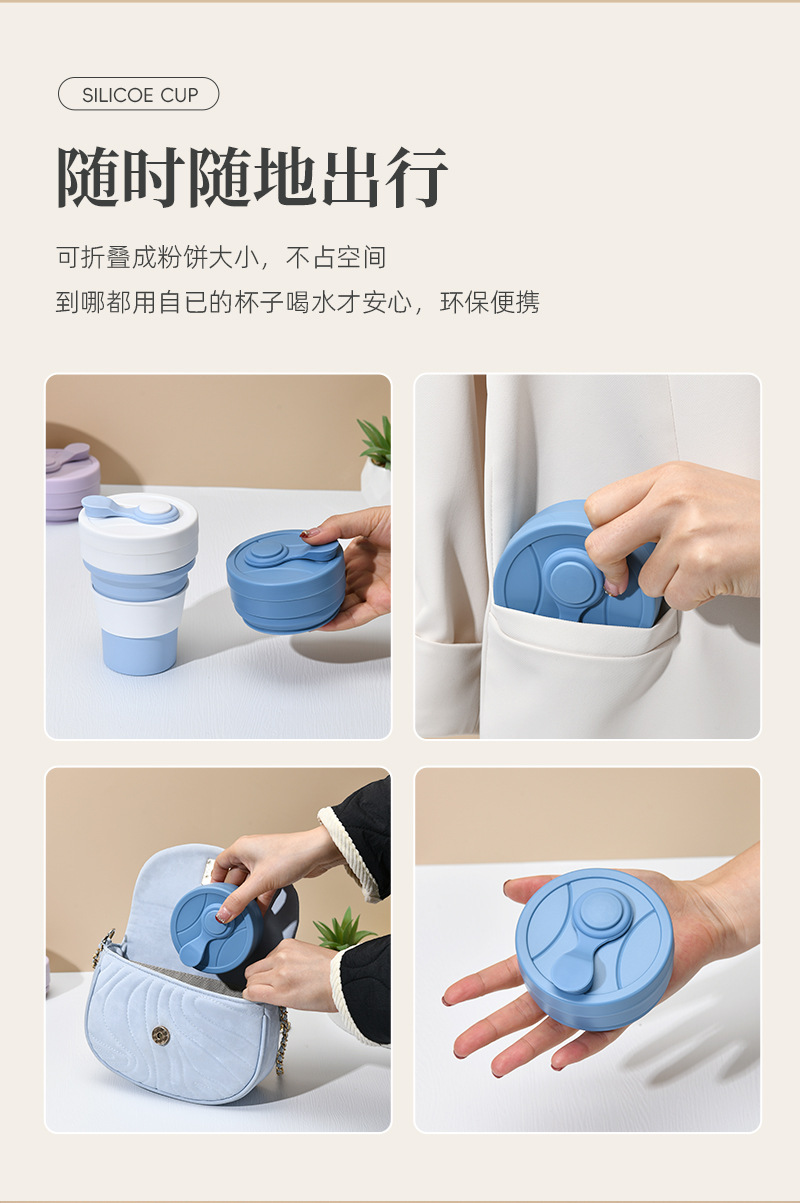 SILICOE CUP

随时随地出行

可折叠成粉饼大小，不占空间
到哪都用自已的杯子喝水才安心，环保便携