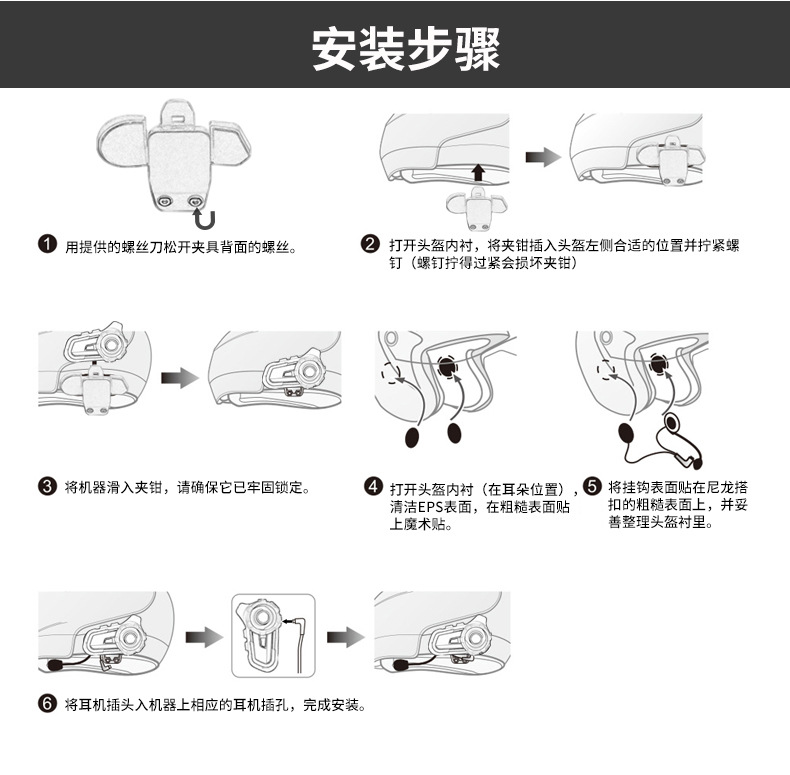 安装步骤

❶ 用提供的螺丝刀松开夹具背面的螺丝。

❷ 打开头盔内衬，将夹钳插入头盔左侧合适的位置并拧紧螺钉（螺钉拧得过紧会损坏夹钳）

❸ 将机器滑入夹钳，请确保它已牢固锁定。

❹ 打开头盔内衬（在耳朵位置），清洁EPS表面，在粗糙表面贴上魔术贴。

❺ 将挂钩表面贴在尼龙搭扣的粗糙表面上，并妥善整理头盔衬里。

❻ 将耳机插头入机器上相应的耳机插孔，完成安装。