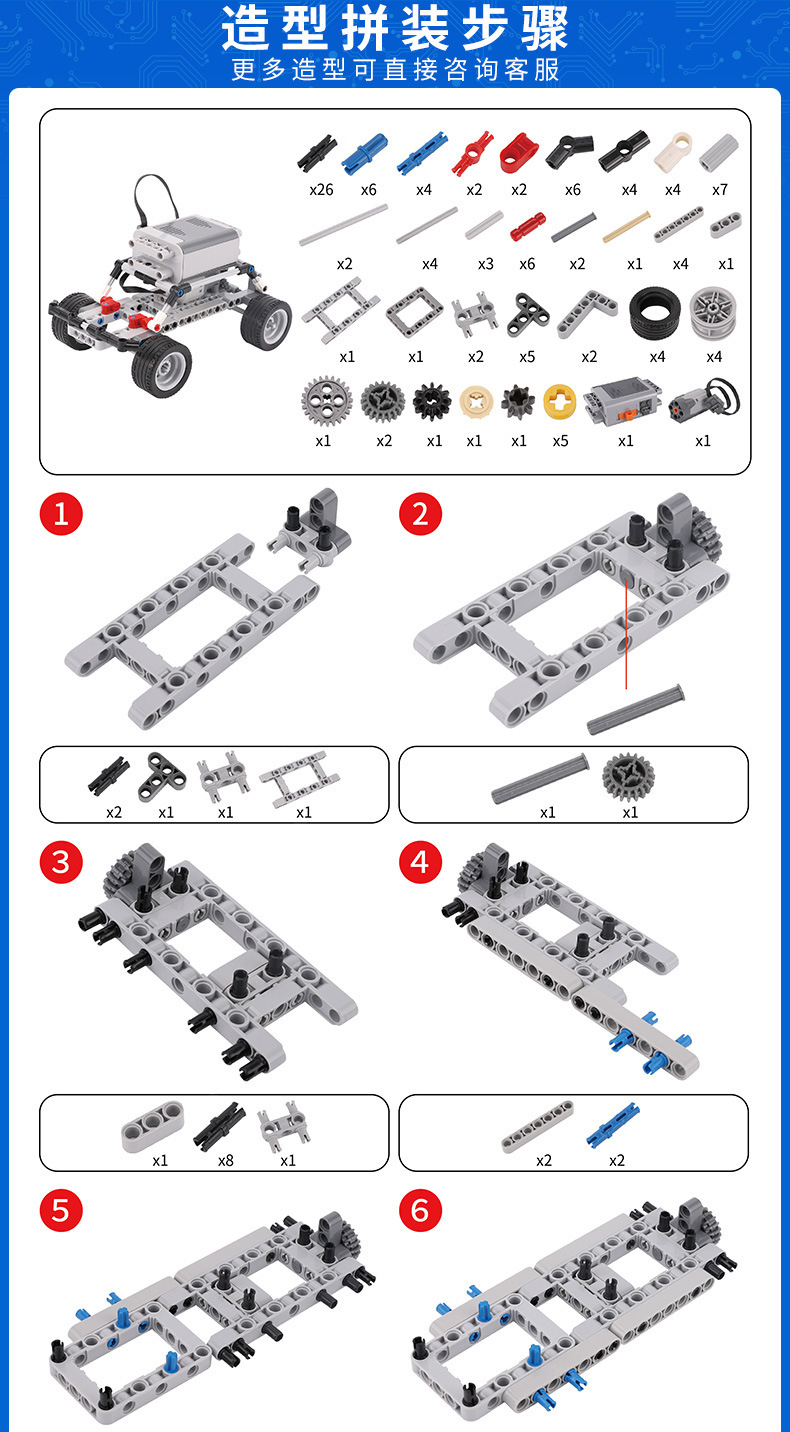 造型拼装步骤
更多造型可直接咨询客服

x26 x6 x4 x2 x2 x6 x4 x4 x7
x2 x4 x3 x6 x2 x1 x4 x1
x1 x1 x2 x5 x2 x4 x4
x1 x2 x1 x1 x1 x5 x1 x1

1
x2 x1 x1 x1

2
x1 x1

3
x1 x8 x1

4
x2 x2

5

6