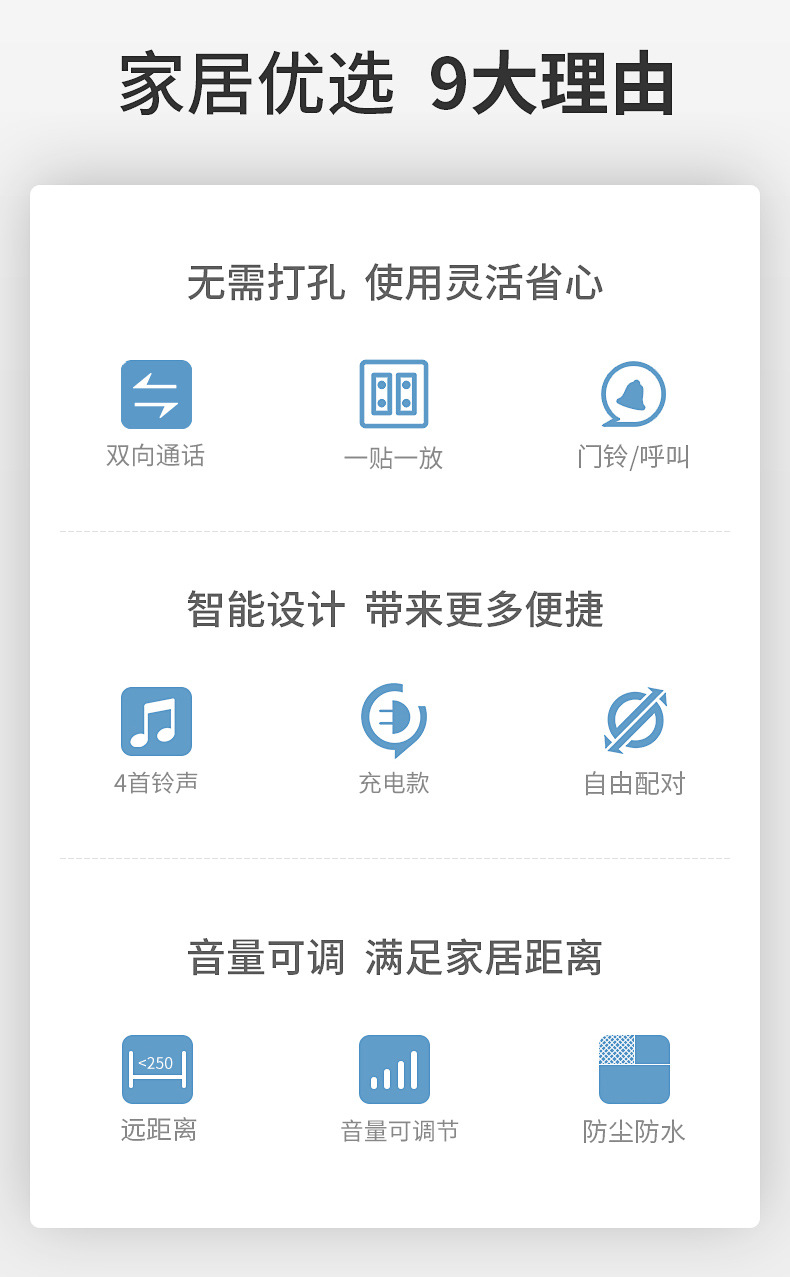 家居优选 9大理由

无需打孔 使用灵活省心

双向通话

一贴一放

门铃/呼叫

智能设计 带来更多便捷

4首铃声

充电款

自由配对

音量可调 满足家居距离

<250

远距离

音量可调节

防尘防水