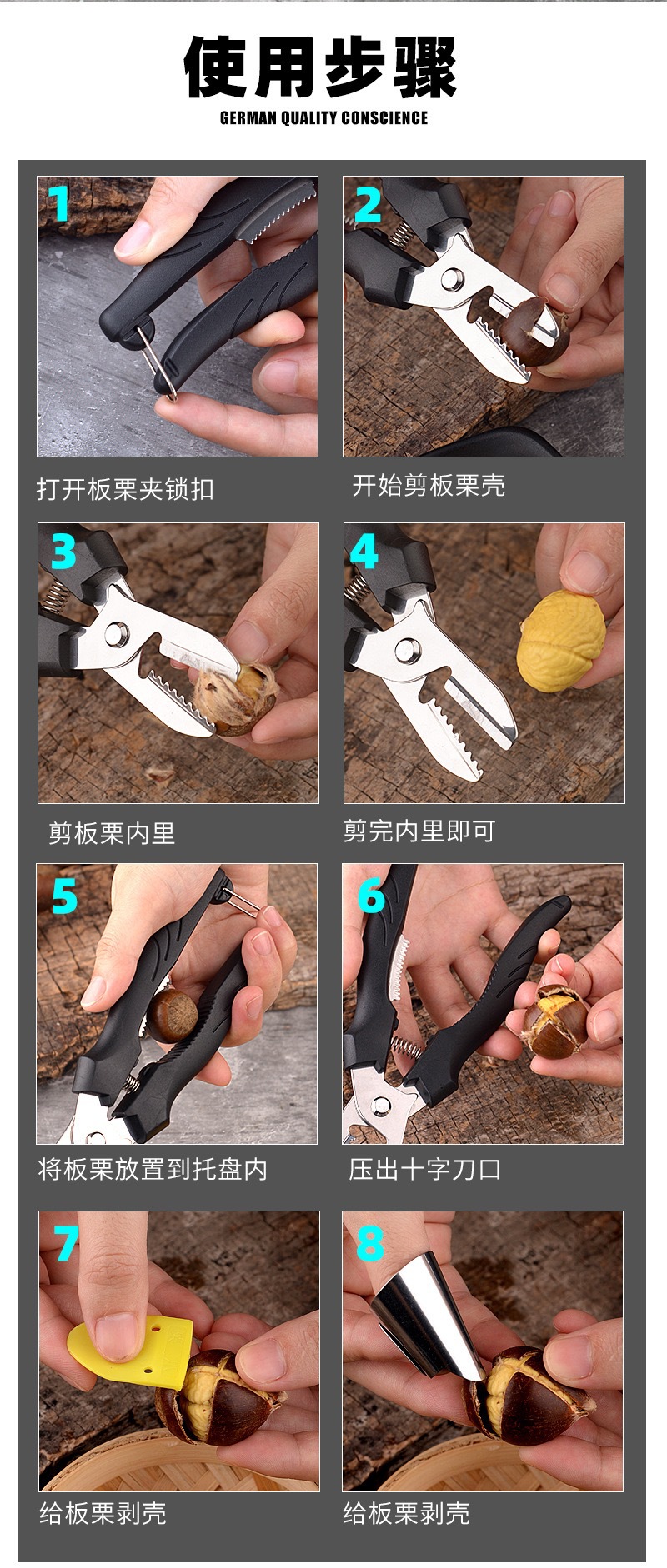 使用步骤

GERMAN QUALITY CONSCIENCE

1

打开板栗夹锁扣

2

开始剪板栗壳

3

剪板栗内里

4

剪完内里即可

5

将板栗放置到托盘内

6

压出十字刀口

7

给板栗剥壳

8

给板栗剥壳