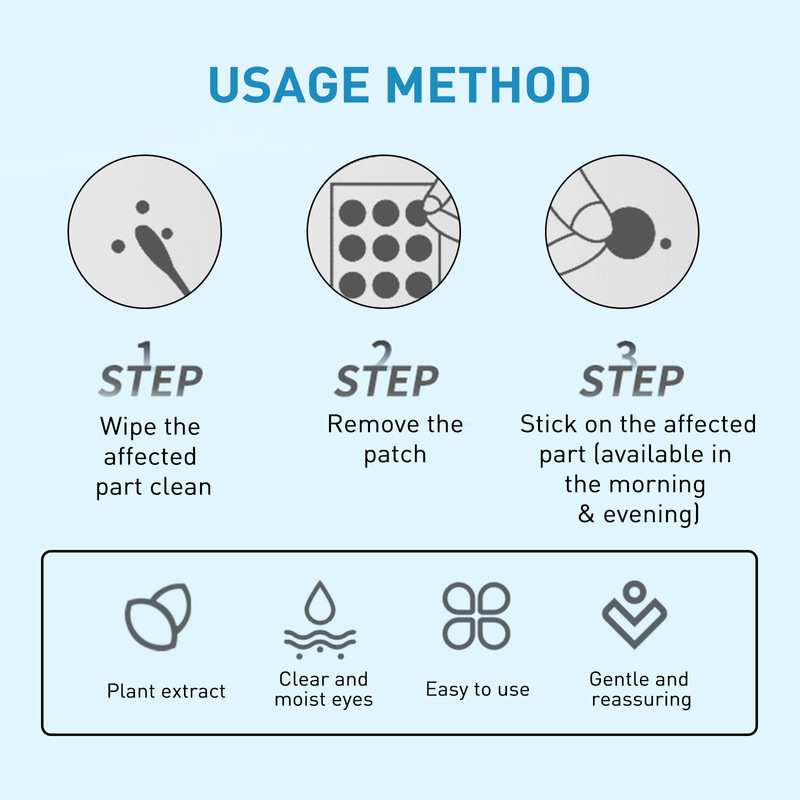 USAGE METHOD

1
STEP
Wipe the affected part clean

2
STEP
Remove the patch

3
STEP
Stick on the affected part (available in the morning & evening)

Plant extract

Clear and moist eyes

Easy to use

Gentle and reassuring