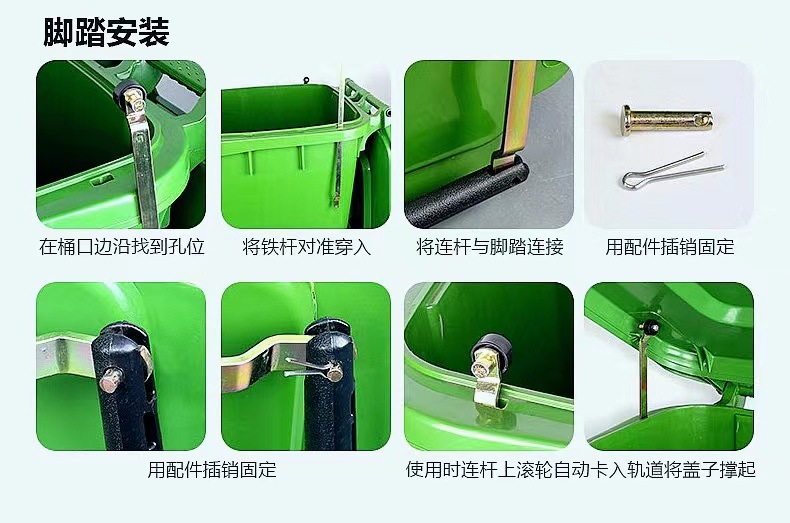 脚踏安装

在桶口边沿找到孔位

将铁杆对准穿入

将连杆与脚踏连接

用配件插销固定

用配件插销固定

使用时连杆上滚轮自动卡入轨道将盖子撑起