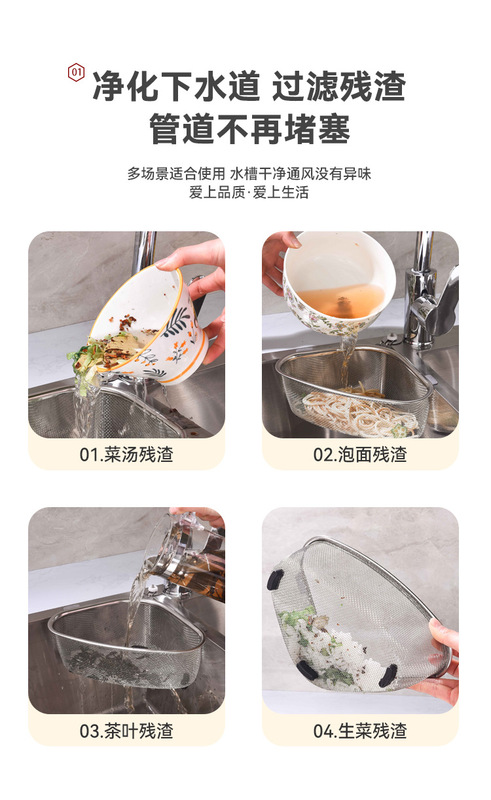 01 净化下水道 过滤残渣
管道不再堵塞

多场景适合使用 水槽干净通风没有异味
爱上品质·爱上生活

01.菜汤残渣

02.泡面残渣

03.茶叶残渣

04.生菜残渣