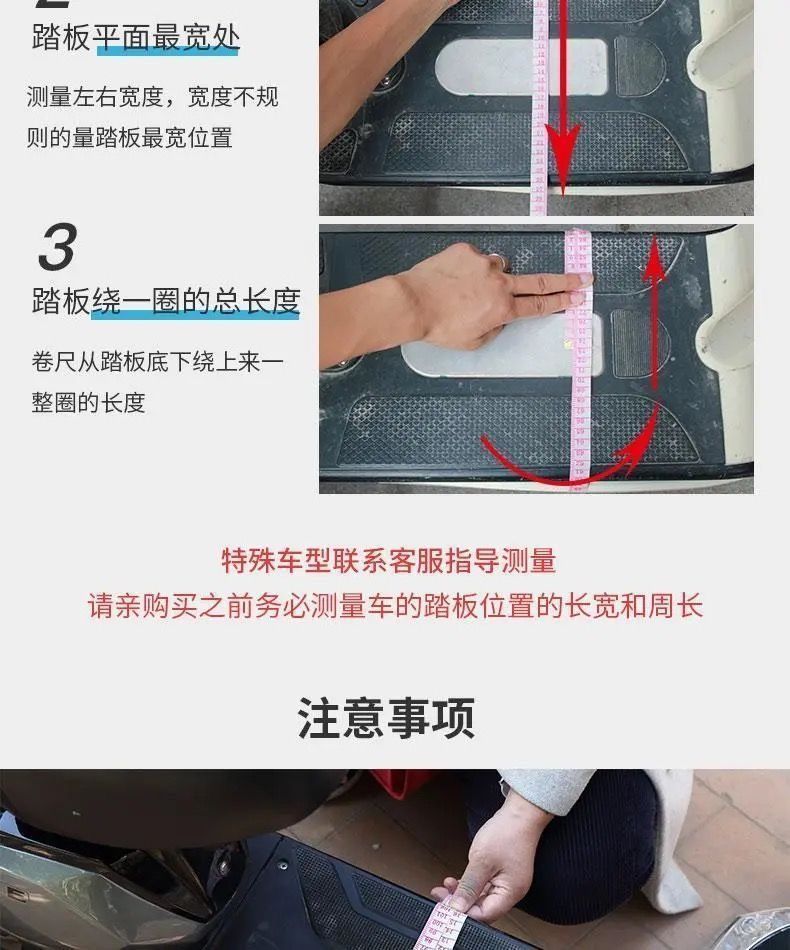 2
踏板平面最宽处

测量左右宽度，宽度不规则的量踏板最宽位置

3
踏板绕一圈的总长度

卷尺从踏板底下绕上来一整圈的长度

特殊车型联系客服指导测量
请亲购买之前务必测量车的踏板位置的长宽和周长

注意事项