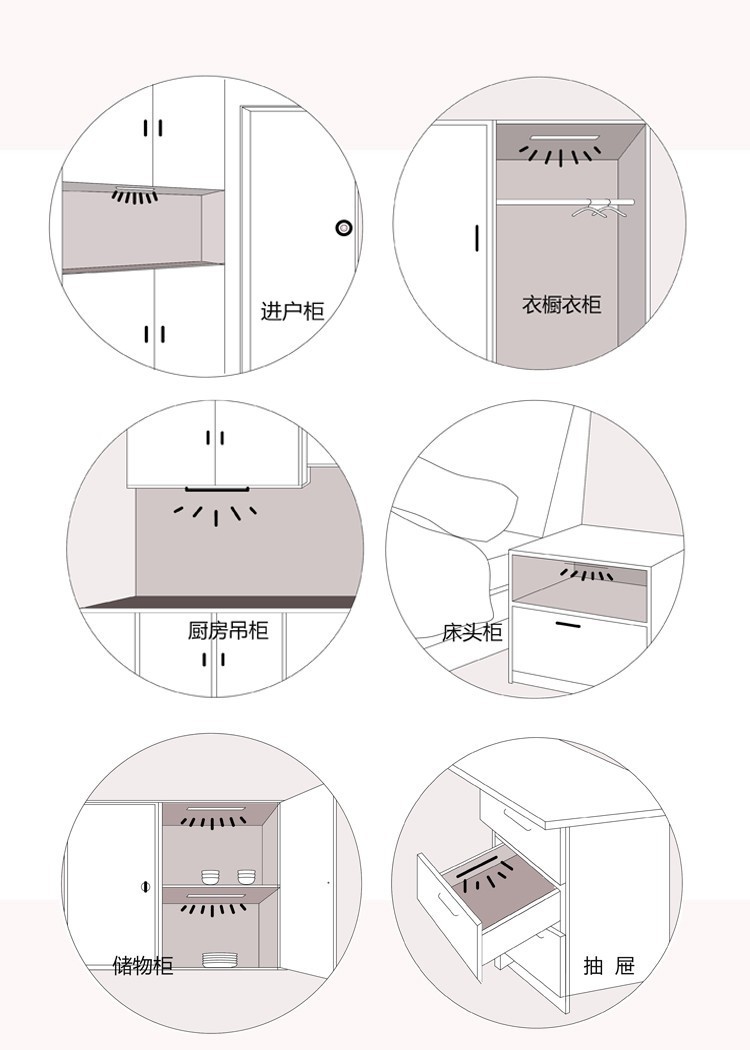 进户柜

衣橱衣柜

厨房吊柜

床头柜

储物柜

抽 屉