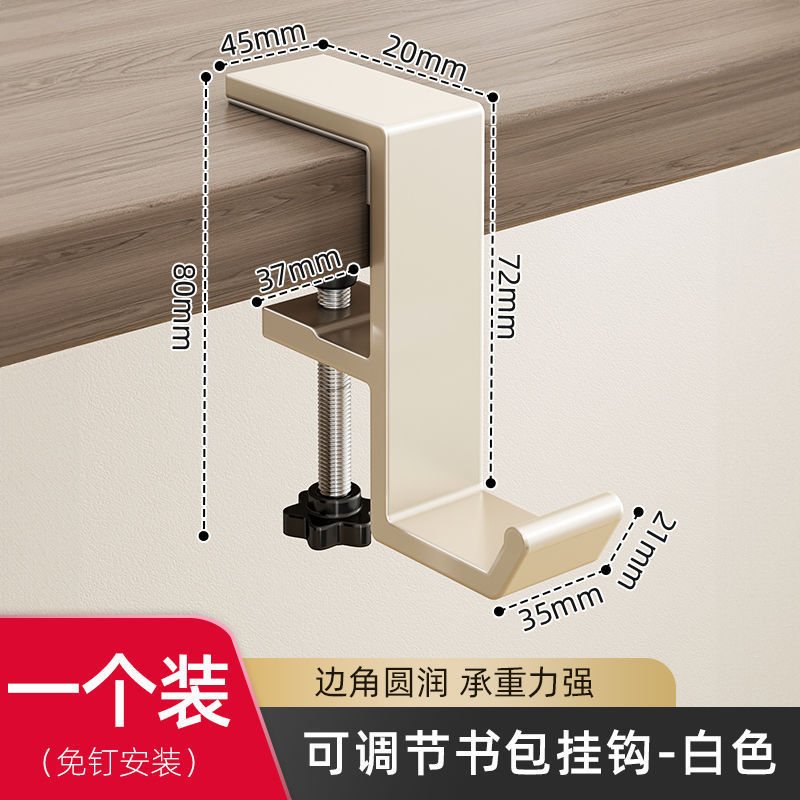 45mm
20mm
80mm
37mm
72mm
21mm
35mm

一个装
（免钉安装）

边角圆润 承重力强

可调节书包挂钩-白色