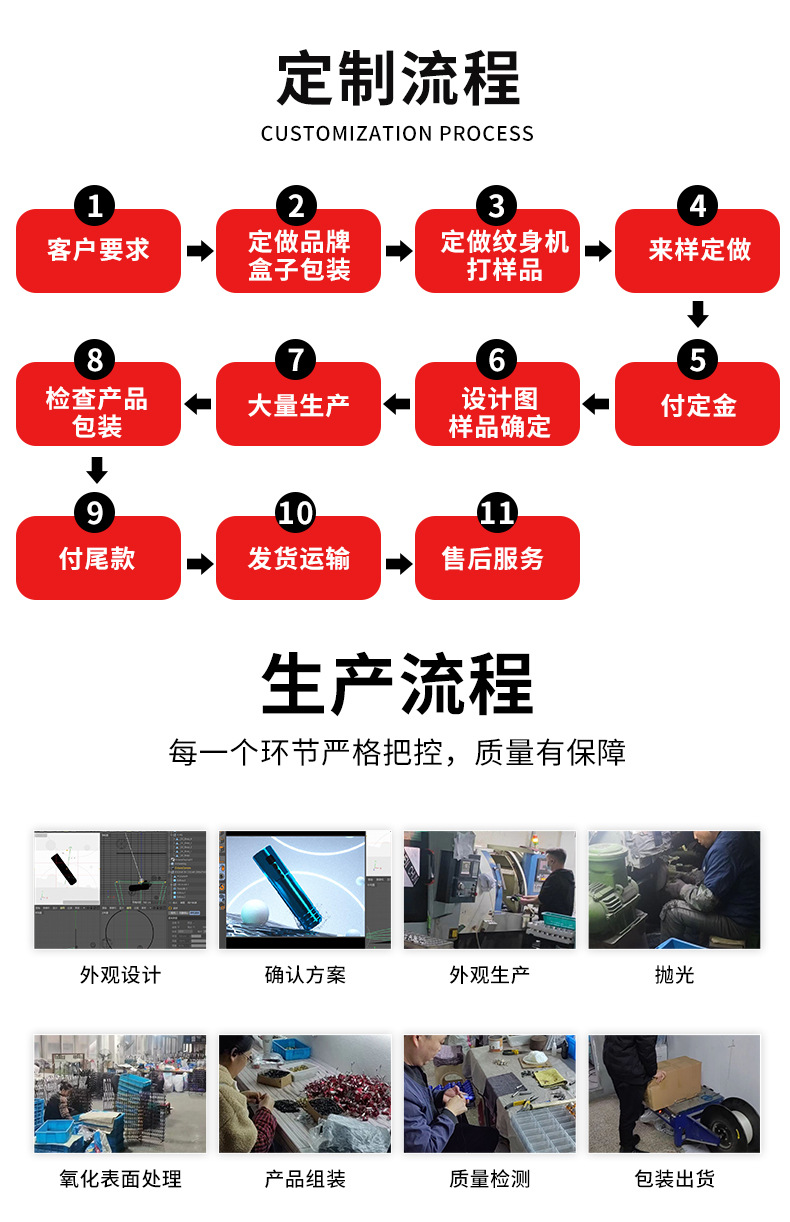 定制流程
CUSTOMIZATION PROCESS

1 客户要求
2 定做品牌盒子包装
3 定做纹身机打样品
4 来样定做
5 付定金
6 设计图样品确定
7 大量生产
8 检查产品包装
9 付尾款
10 发货运输
11 售后服务

生产流程
每一个环节严格把控，质量有保障

外观设计
确认方案
外观生产
抛光
氧化表面处理
产品组装
质量检测
包装出货