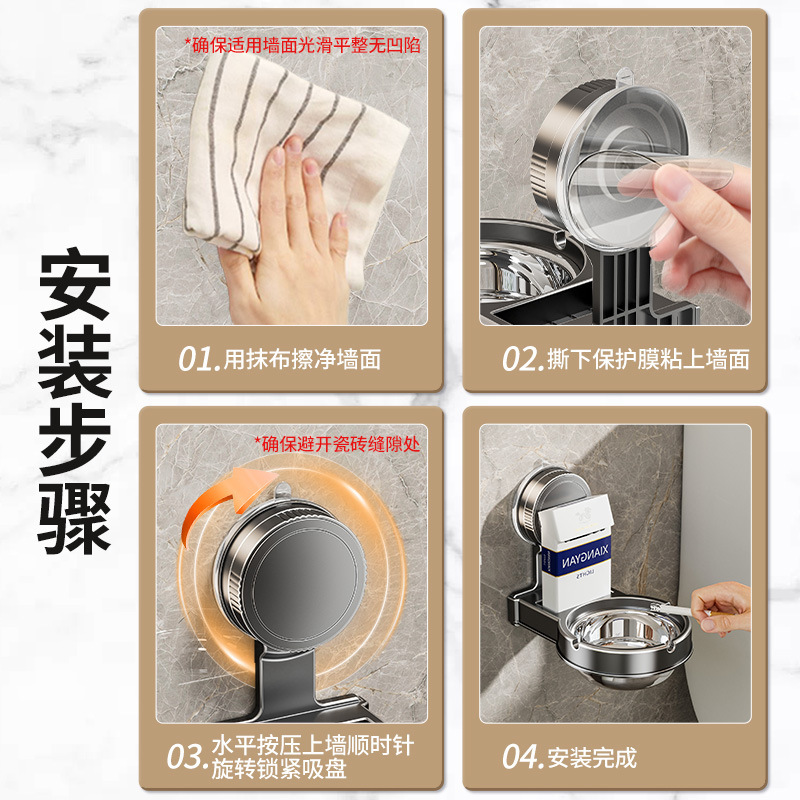 安装步骤

*确保适用墙面光滑平整无凹陷

01.用抹布擦净墙面

02.撕下保护膜粘上墙面

*确保避开瓷砖缝隙处

03.水平按压上墙顺时针旋转锁紧吸盘

XIANGYAN
LIGHTS

04.安装完成