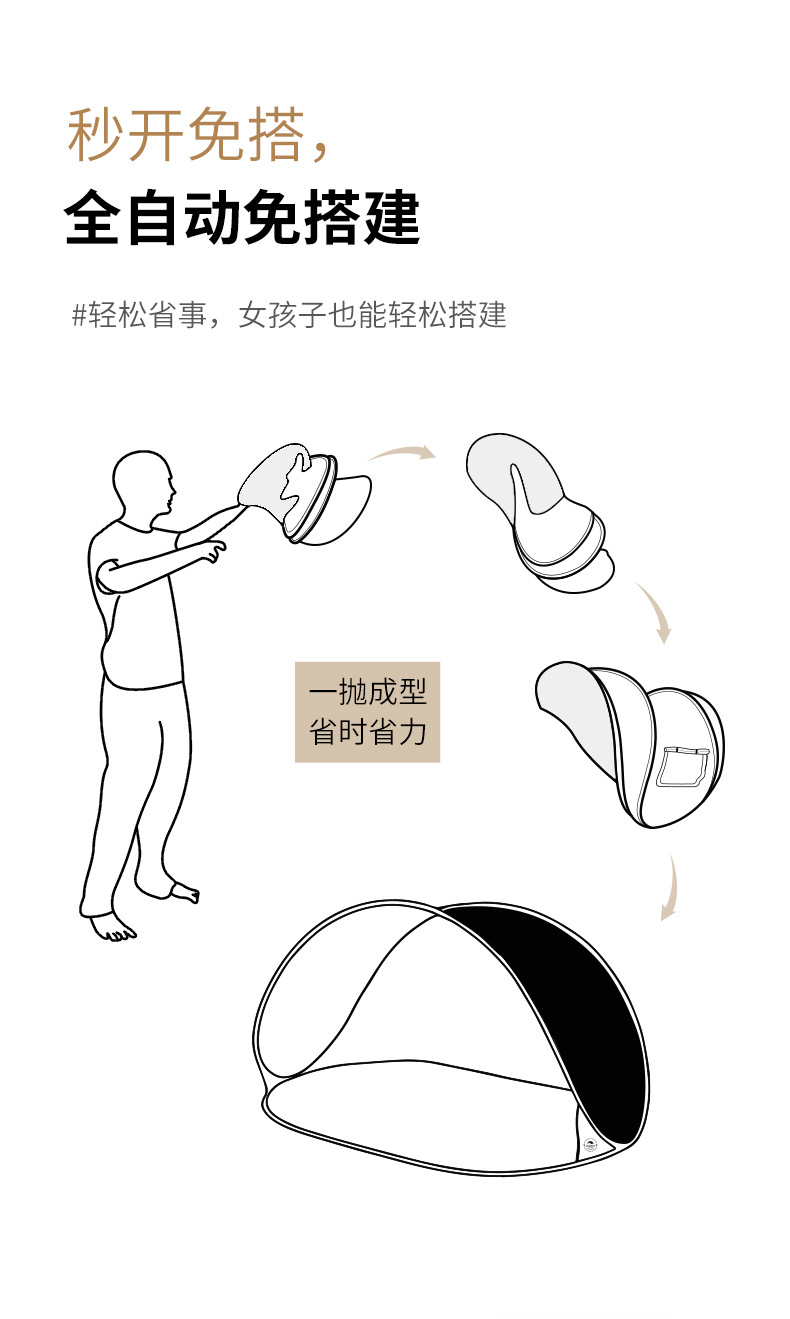 秒开免搭，

全自动免搭建

#轻松省事，女孩子也能轻松搭建

一抛成型
省时省力