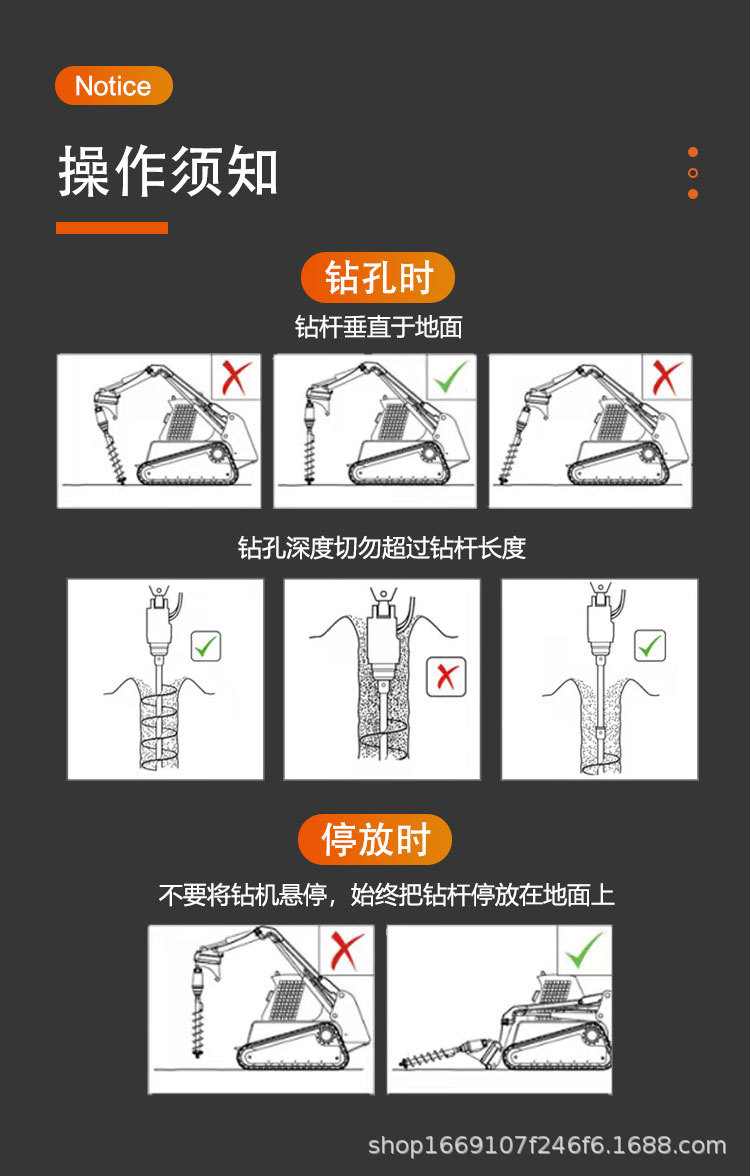 Notice

操作须知

钻孔时

钻杆垂直于地面

钻孔深度切勿超过钻杆长度

停放时

不要将钻机悬停，始终把钻杆停放在地面上

shop1669107f246f6.1688.com