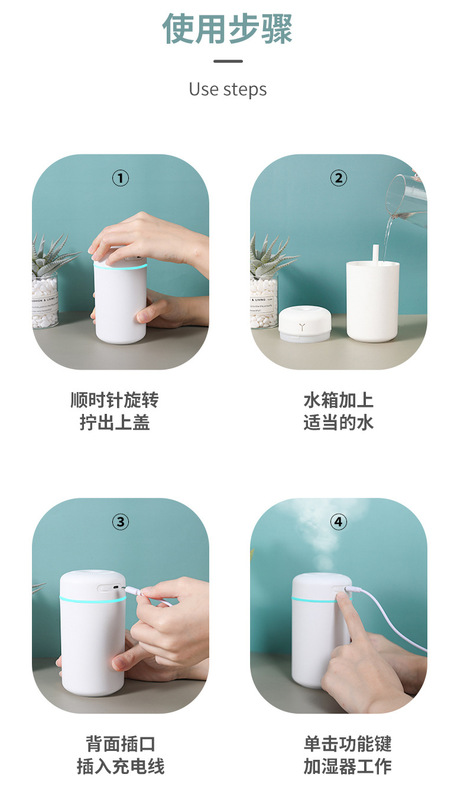 使用步骤

Use steps

①

顺时针旋转
拧出上盖

②

水箱加上
适当的水

③

背面插口
插入充电线

④

单击功能键
加湿器工作