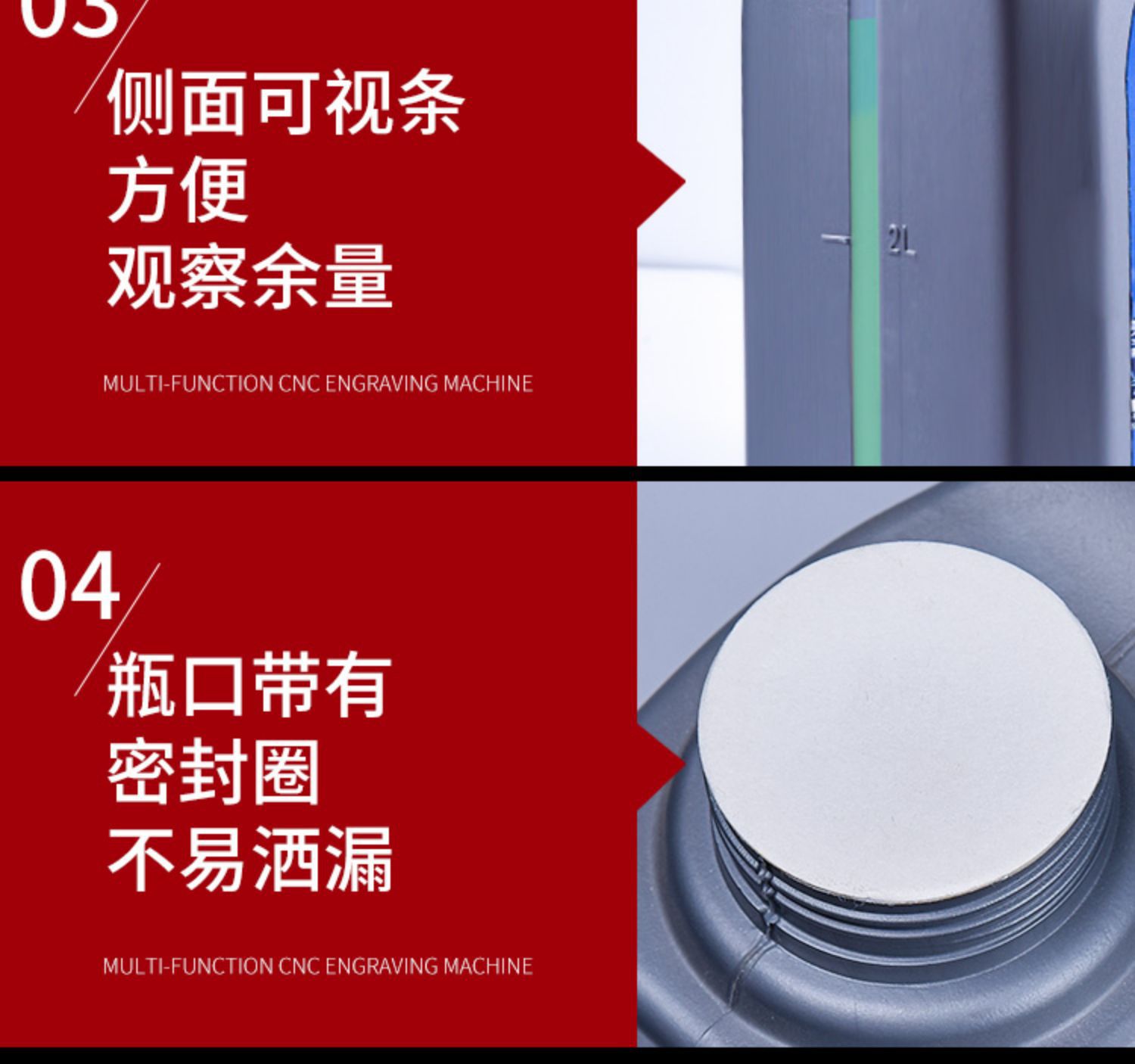 03

侧面可视条
方便
观察余量

MULTI-FUNCTION CNC ENGRAVING MACHINE

2L

04

瓶口带有
密封圈
不易洒漏

MULTI-FUNCTION CNC ENGRAVING MACHINE