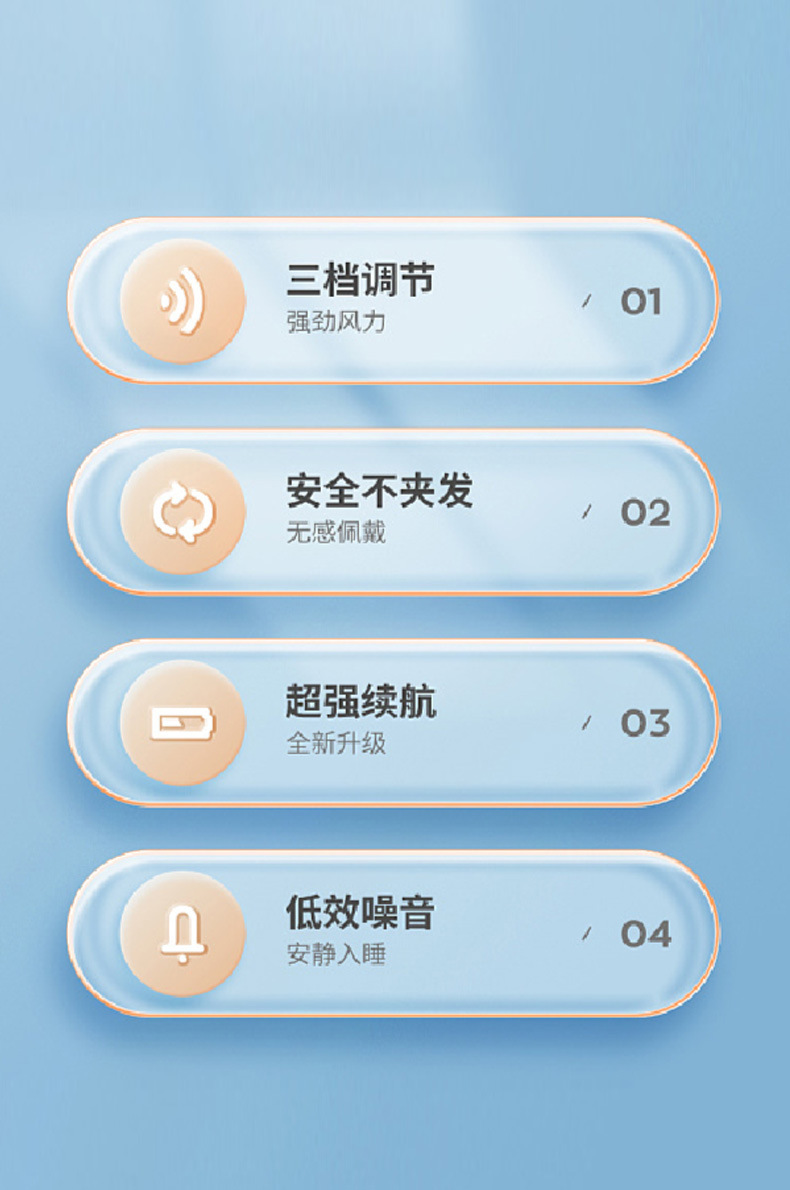 三档调节
强劲风力

/ 01

安全不夹发
无感佩戴

/ 02

超强续航
全新升级

/ 03

低效噪音
安静入睡

/ 04