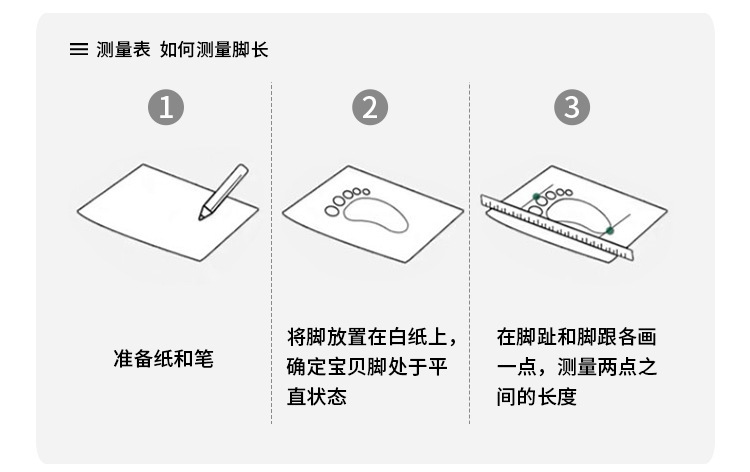 测量表 如何测量脚长

1

准备纸和笔

2

将脚放置在白纸上，确定宝贝脚处于平直状态

3

在脚趾和脚跟各画一点，测量两点之间的长度