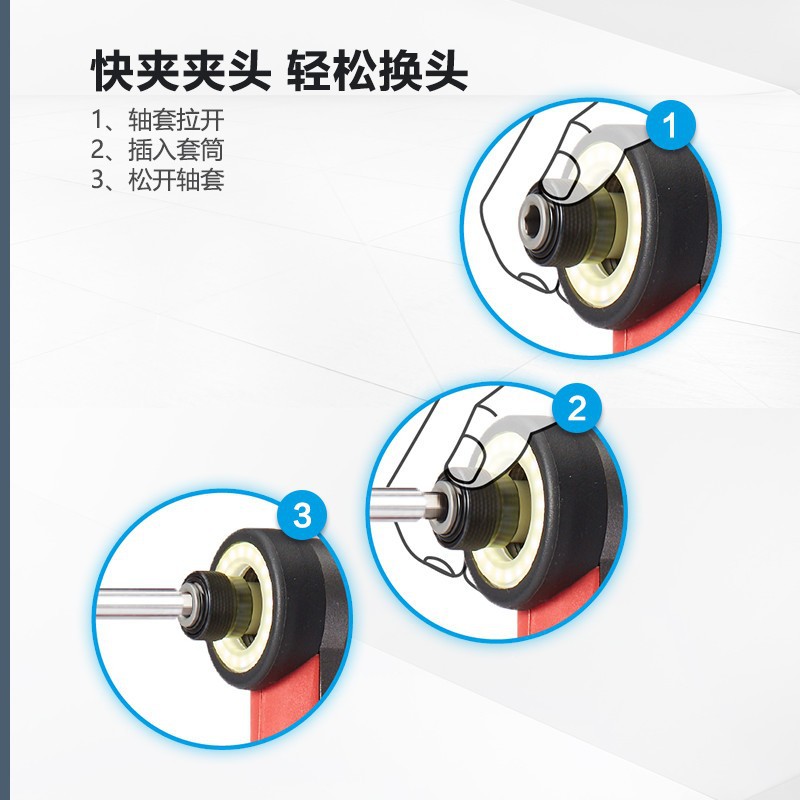 快夹夹头 轻松换头

1、轴套拉开
2、插入套筒
3、松开轴套

1

2

3