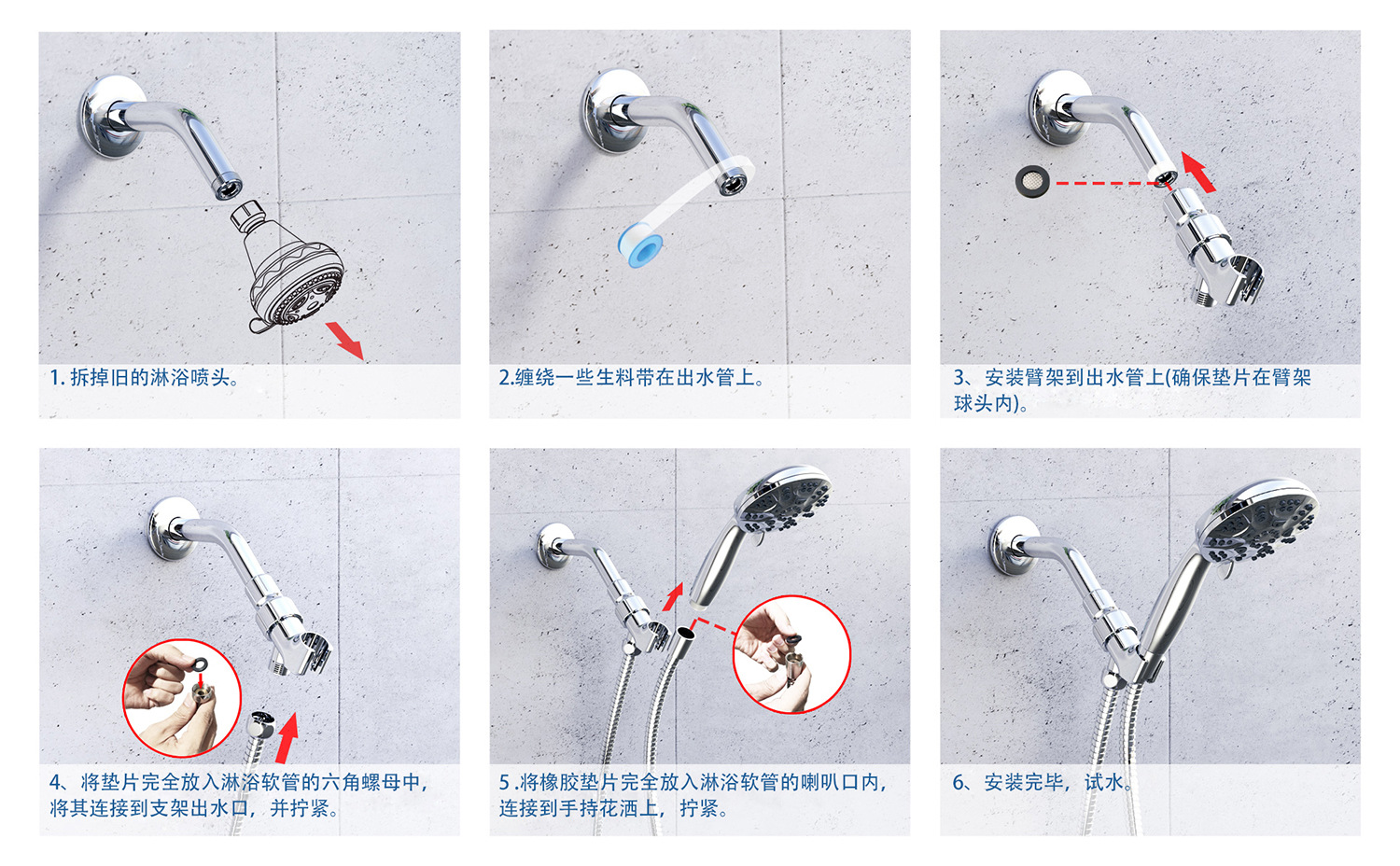 1. 拆掉旧的淋浴喷头。

2.缠绕一些生料带在出水管上。

3、安装臂架到出水管上(确保垫片在臂架球头内)。

4、将垫片完全放入淋浴软管的六角螺母中，将其连接到支架出水口，并拧紧。

5 .将橡胶垫片完全放入淋浴软管的喇叭口内，连接到手持花洒上，拧紧。

6、安装完毕，试水。