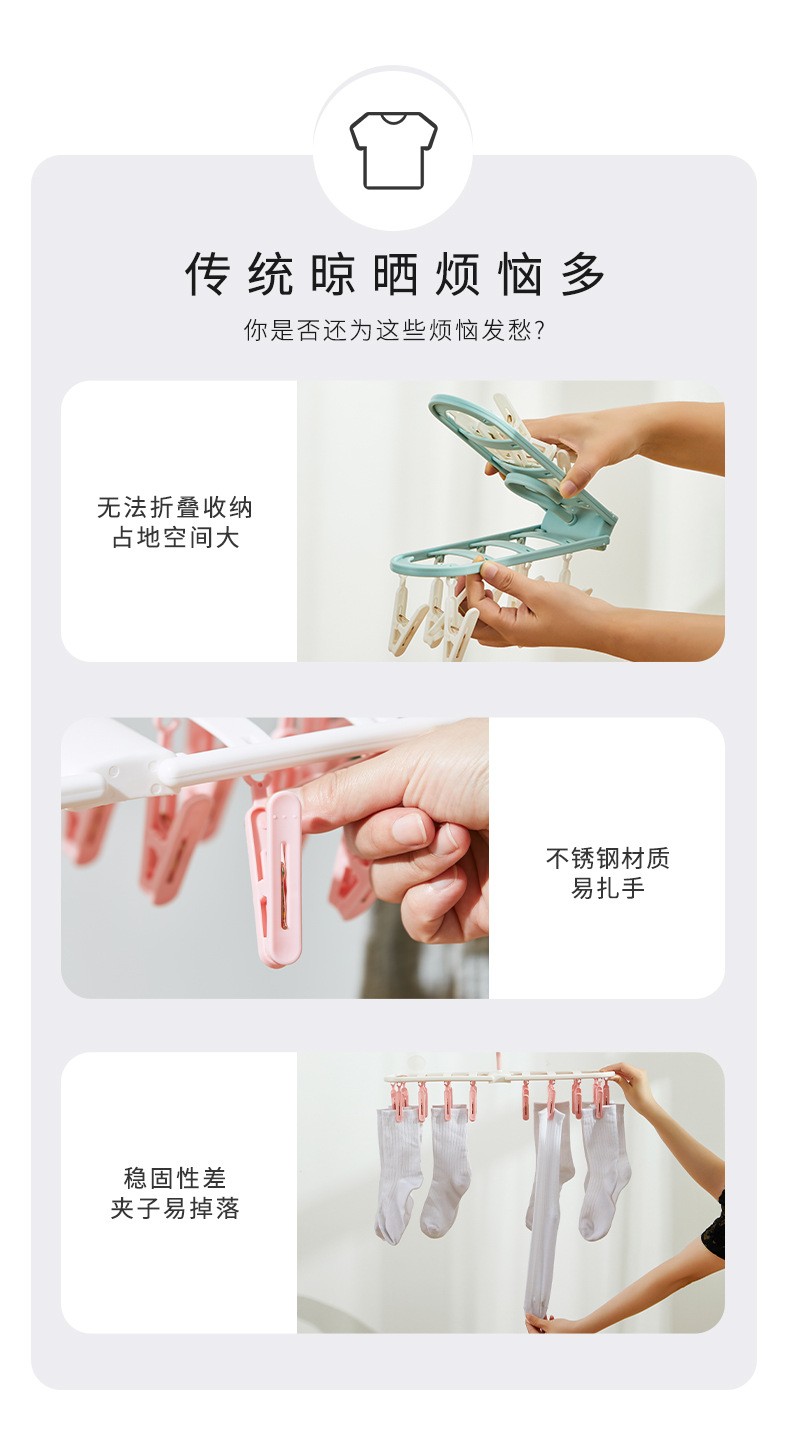 传统晾晒烦恼多

你是否还为这些烦恼发愁?

无法折叠收纳
占地空间大

不锈钢材质
易扎手

稳固性差
夹子易掉落