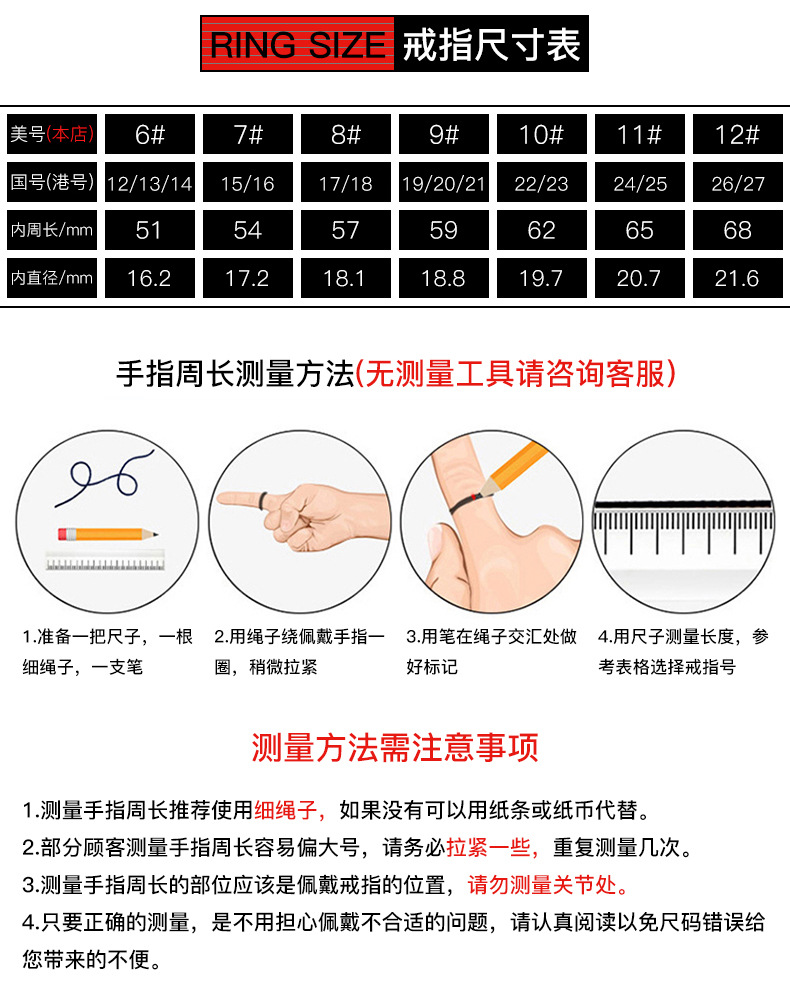 RING SIZE 戒指尺寸表

| 美号(本店) | 6# | 7# | 8# | 9# | 10# | 11# | 12# |
|---|---|---|---|---|---|---|---|
| 国号(港号) | 12/13/14 | 15/16 | 17/18 | 19/20/21 | 22/23 | 24/25 | 26/27 |
| 内周长/mm | 51 | 54 | 57 | 59 | 62 | 65 | 68 |
| 内直径/mm | 16.2 | 17.2 | 18.1 | 18.8 | 19.7 | 20.7 | 21.6 |

手指周长测量方法(无测量工具请咨询客服)

1.准备一把尺子，一根细绳子，一支笔

2.用绳子绕佩戴手指一圈，稍微拉紧

3.用笔在绳子交汇处做好标记

4.用尺子测量长度，参考表格选择戒指号

测量方法需注意事项

1.测量手指周长推荐使用细绳子，如果没有可以用纸条或纸币代替。

2.部分顾客测量手指周长容易偏大号，请务必拉紧一些，重复测量几次。

3.测量手指周长的部位应该是佩戴戒指的位置，请勿测量关节处。

4.只要正确的测量，是不用担心佩戴不合适的问题，请认真阅读以免尺码错误给您带来的不便。