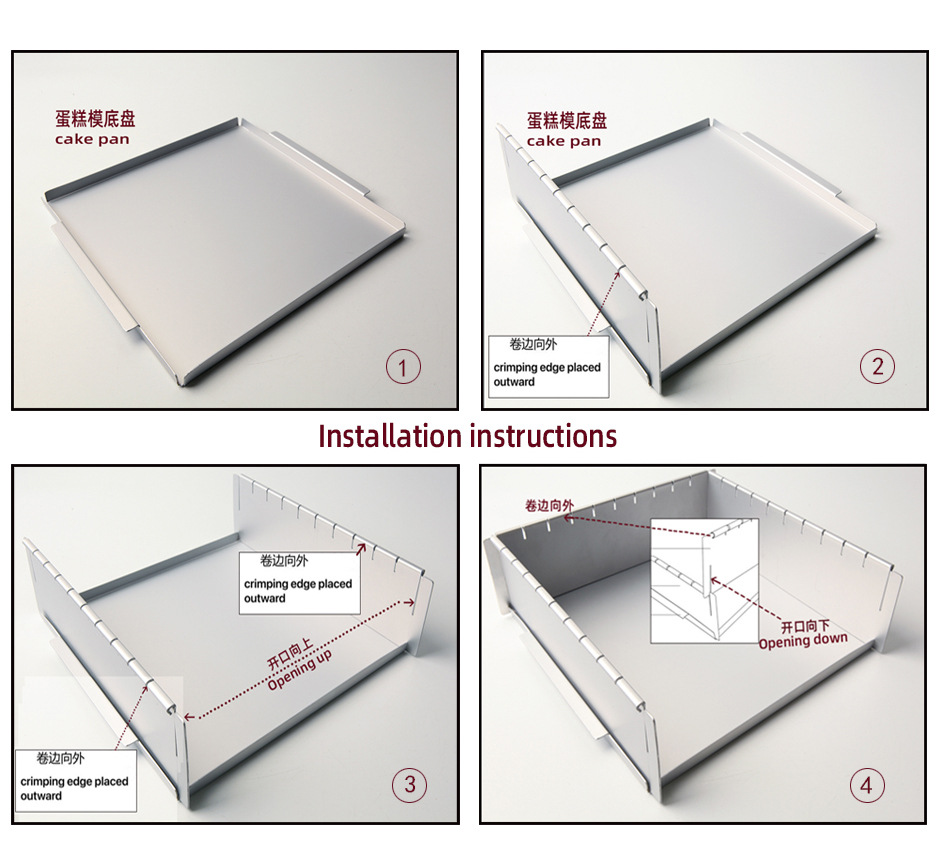 蛋糕模底盘
cake pan

1

蛋糕模底盘
cake pan

卷边向外
crimping edge placed outward

2

Installation instructions

卷边向外
crimping edge placed outward

开口向上
Opening up

卷边向外
crimping edge placed outward

3

卷边向外

开口向下
Opening down

4