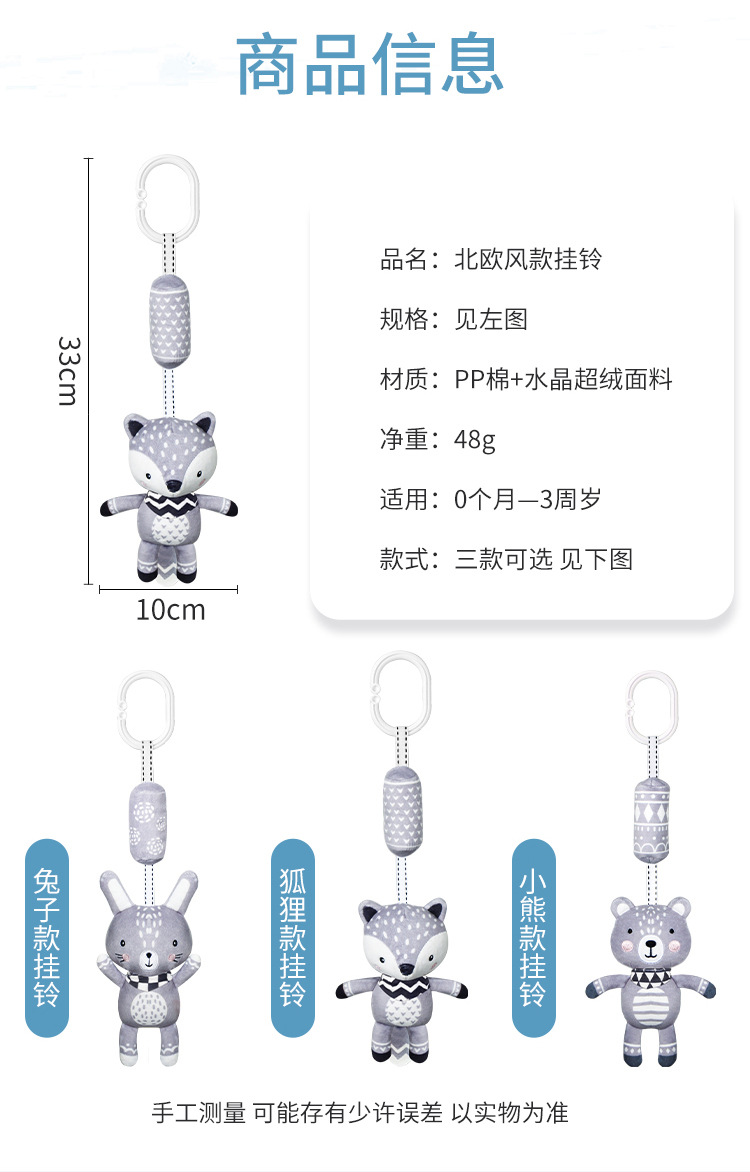 商品信息

33cm

10cm

品名：北欧风款挂铃

规格：见左图

材质：PP棉+水晶超绒面料

净重：48g

适用：0个月—3周岁

款式：三款可选 见下图

兔子款挂铃

狐狸款挂铃

小熊款挂铃

手工测量 可能存有少许误差 以实物为准