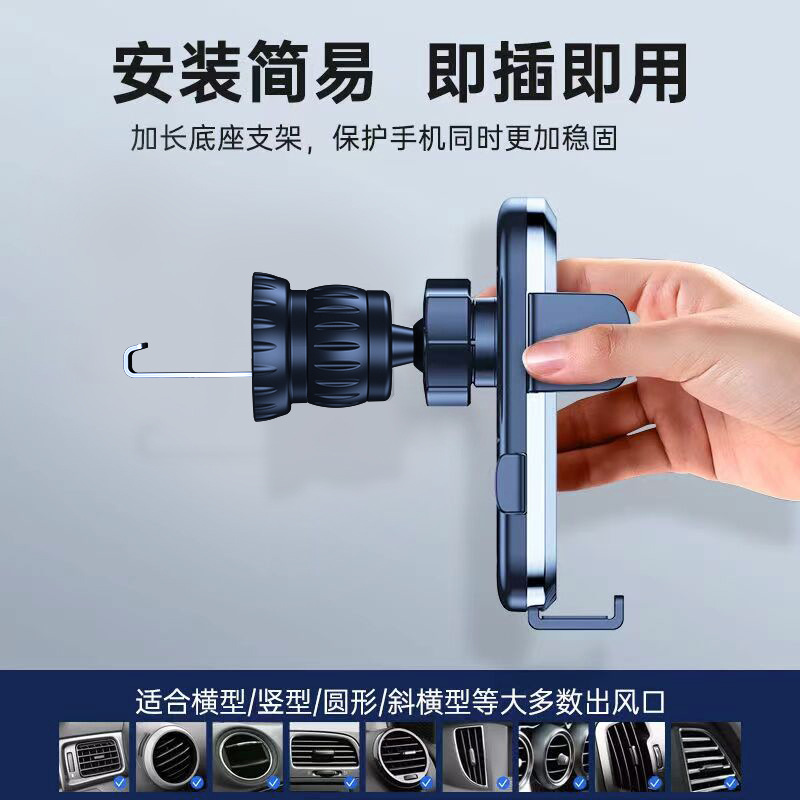 安装简易 即插即用

加长底座支架，保护手机同时更加稳固

适合横型/竖型/圆形/斜横型等大多数出风口