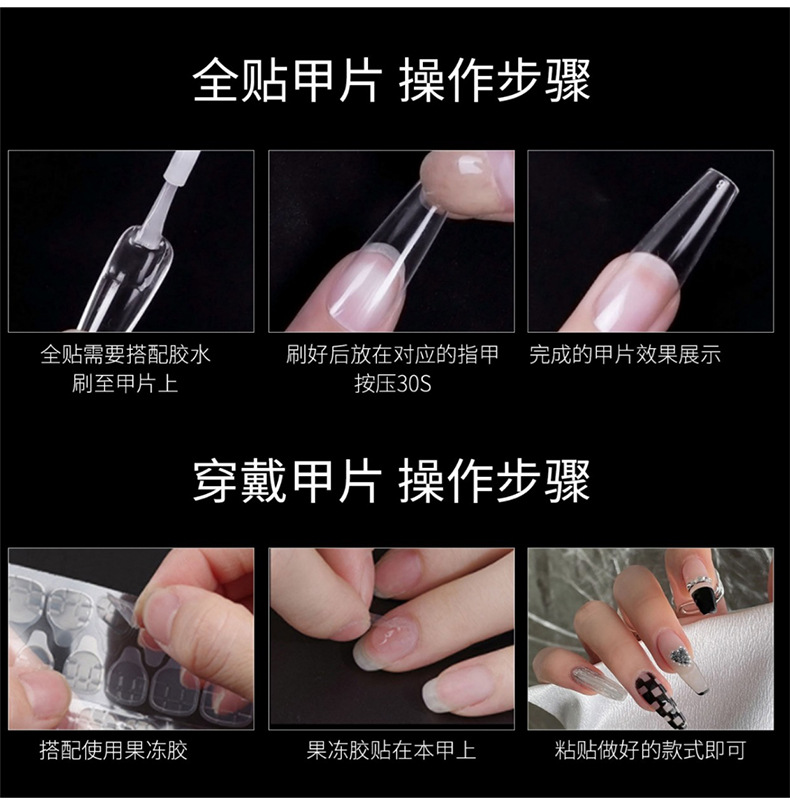 全贴甲片 操作步骤

全贴需要搭配胶水
刷至甲片上

刷好后放在对应的指甲
按压30S

完成的甲片效果展示

穿戴甲片 操作步骤

搭配使用果冻胶

果冻胶贴在本甲上

粘贴做好的款式即可