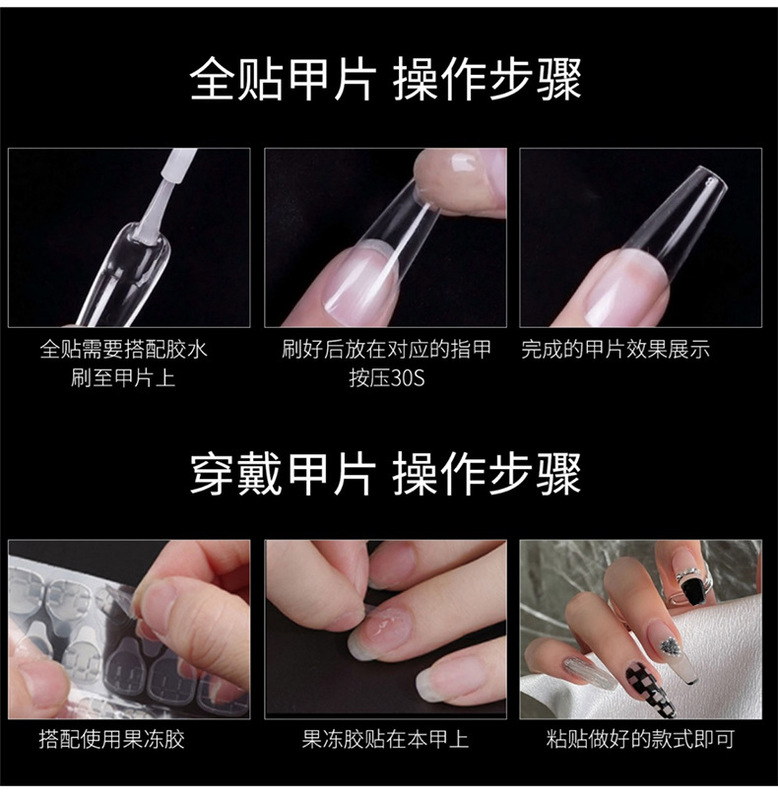 全贴甲片 操作步骤

全贴需要搭配胶水
刷至甲片上

刷好后放在对应的指甲
按压30S

完成的甲片效果展示

穿戴甲片 操作步骤

搭配使用果冻胶

果冻胶贴在本甲上

粘贴做好的款式即可