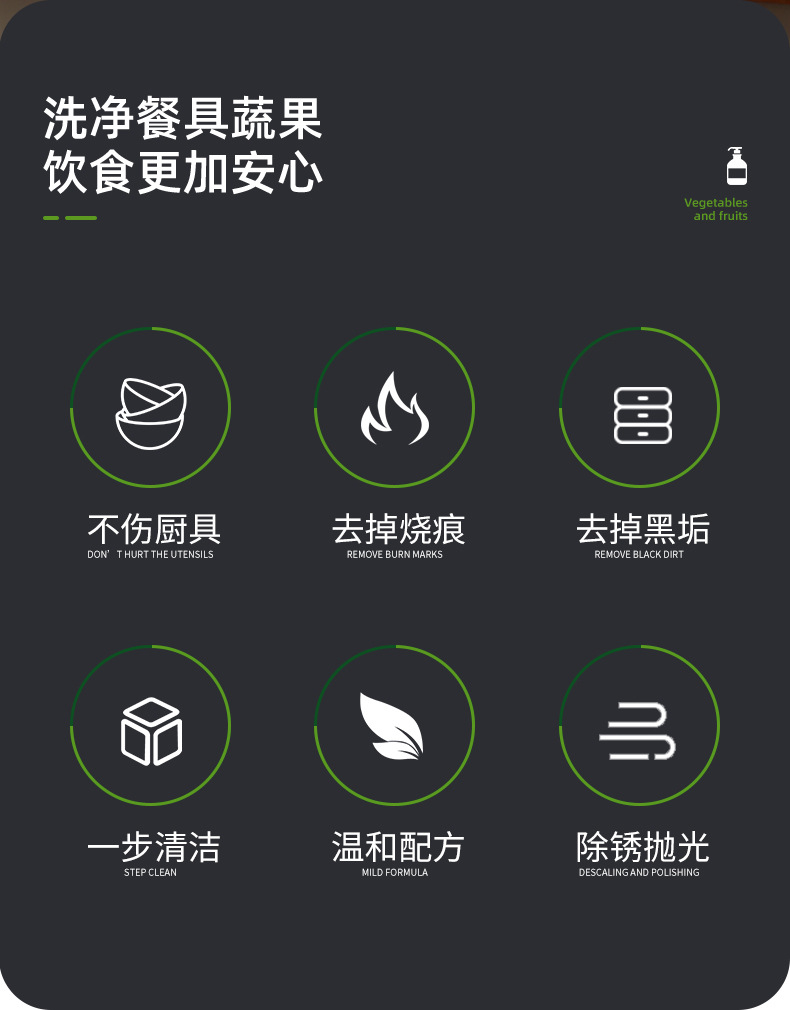 洗净餐具蔬果
饮食更加安心

Vegetables
and fruits

不伤厨具
DON'T HURT THE UTENSILS

去掉烧痕
REMOVE BURN MARKS

去掉黑垢
REMOVE BLACK DIRT

一步清洁
STEP CLEAN

温和配方
MILD FORMULA

除锈抛光
DESCALING AND POLISHING