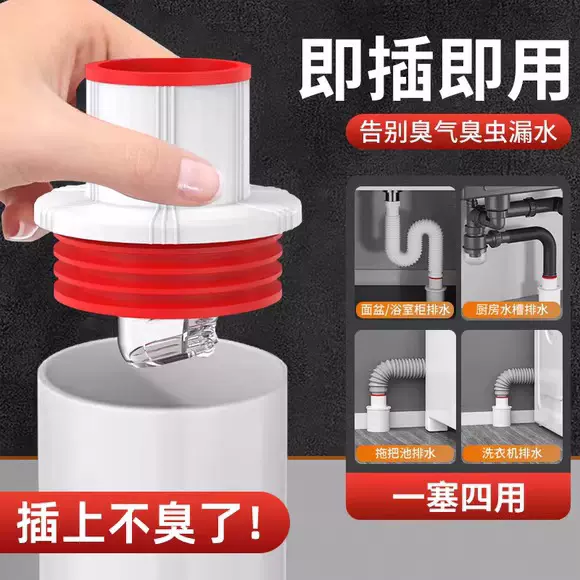 即插即用

告别臭气臭虫漏水

面盆/浴室柜排水

厨房水槽排水

拖把池排水

洗衣机排水

一塞四用

插上不臭了!