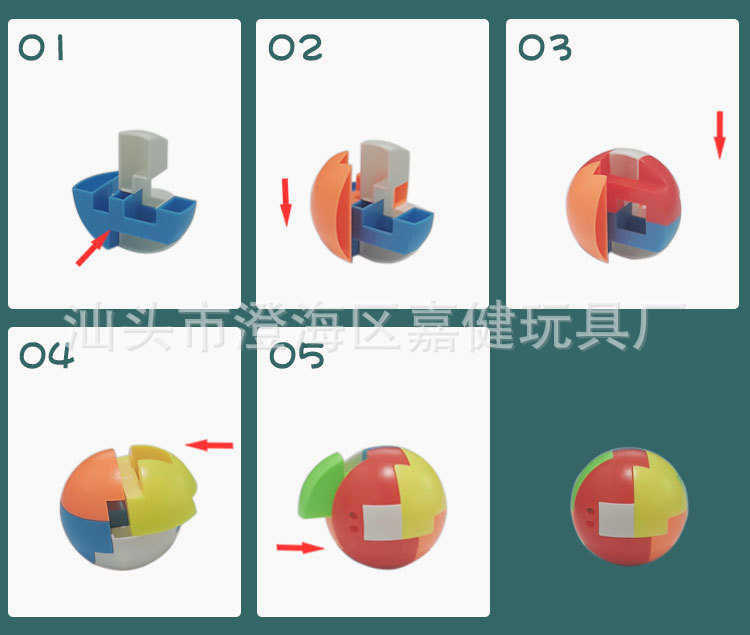 01

02

03

汕头市澄海区嘉健玩具厂

04

05