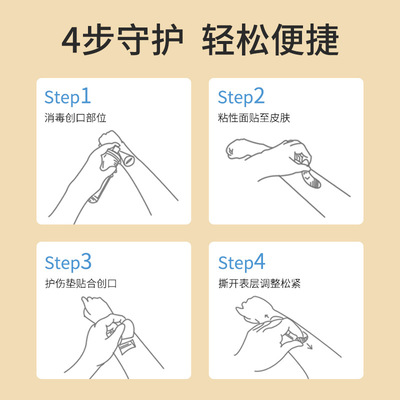 4步守护 轻松便捷

Step1
消毒创口部位

Step2
粘性面贴至皮肤

Step3
护伤垫贴合创口

Step4
撕开表层调整松紧