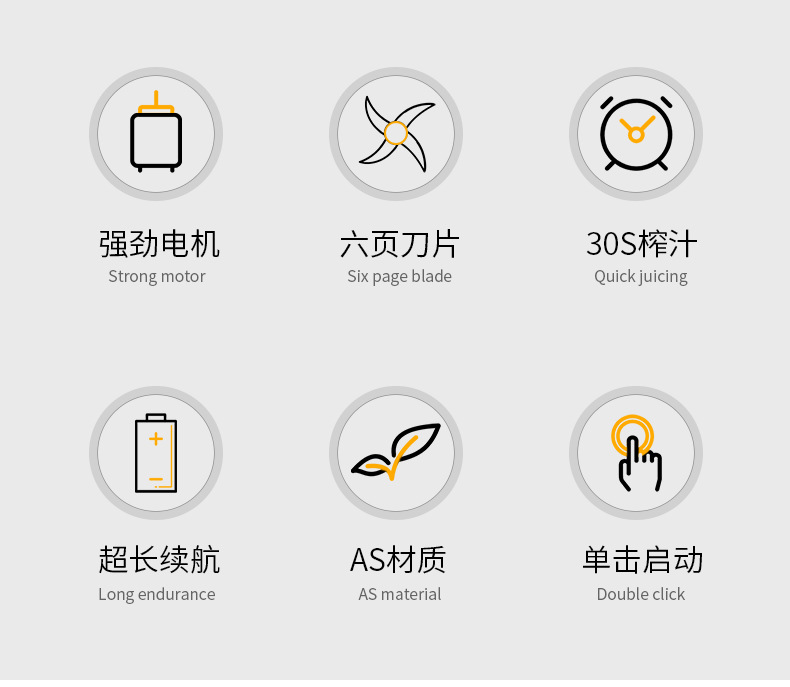 强劲电机
Strong motor

六页刀片
Six page blade

30S榨汁
Quick juicing

超长续航
Long endurance

AS材质
AS material

单击启动
Double click