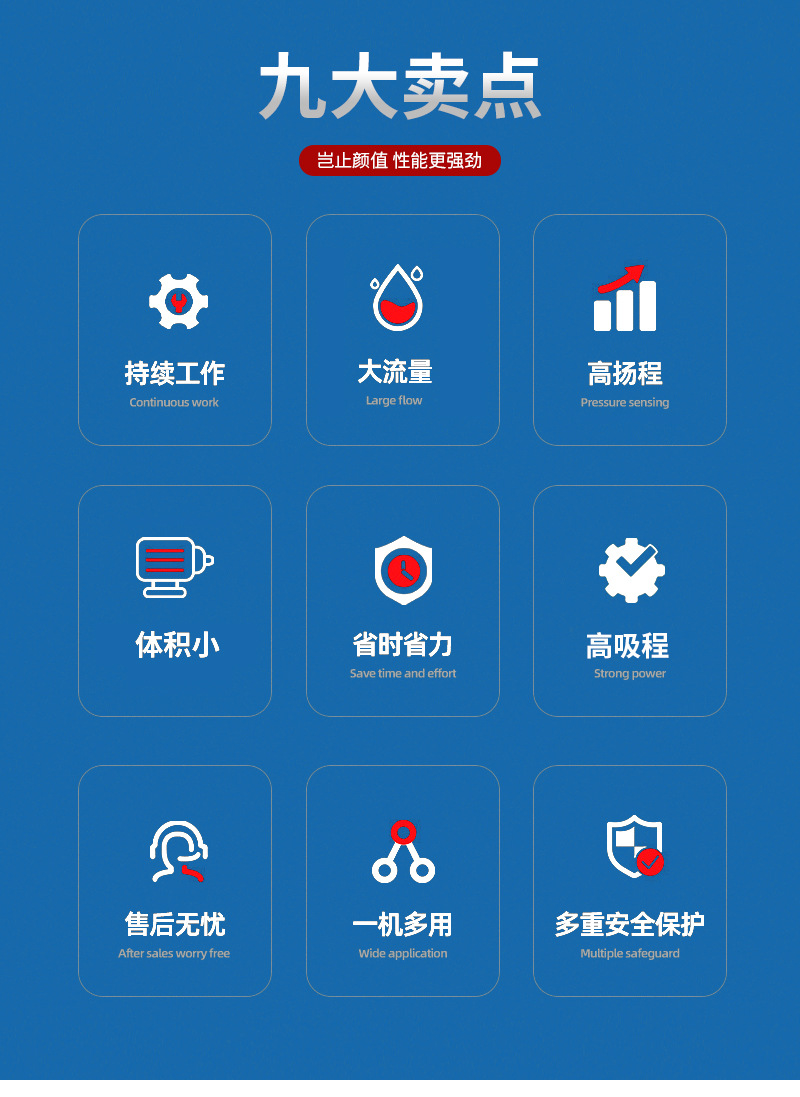 九大卖点

岂止颜值 性能更强劲

持续工作
Continuous work

大流量
Large flow

高扬程
Pressure sensing

体积小

省时省力
Save time and effort

高吸程
Strong power

售后无忧
After sales worry free

一机多用
Wide application

多重安全保护
Multiple safeguard