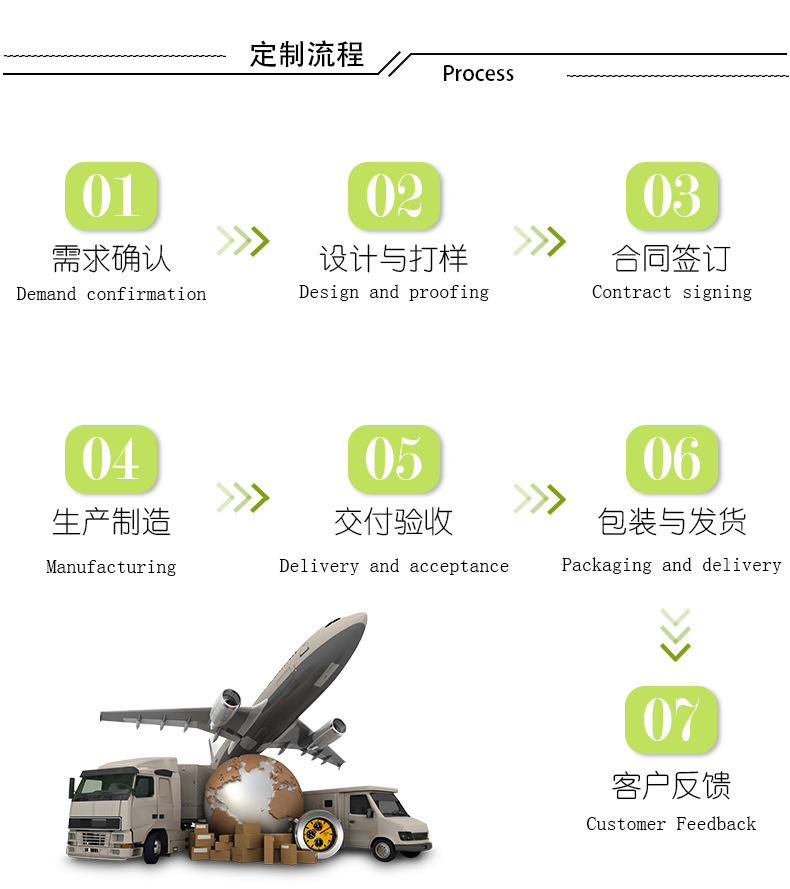 定制流程
Process

01
需求确认
Demand confirmation

02
设计与打样
Design and proofing

03
合同签订
Contract signing

04
生产制造
Manufacturing

05
交付验收
Delivery and acceptance

06
包装与发货
Packaging and delivery

07
客户反馈
Customer Feedback