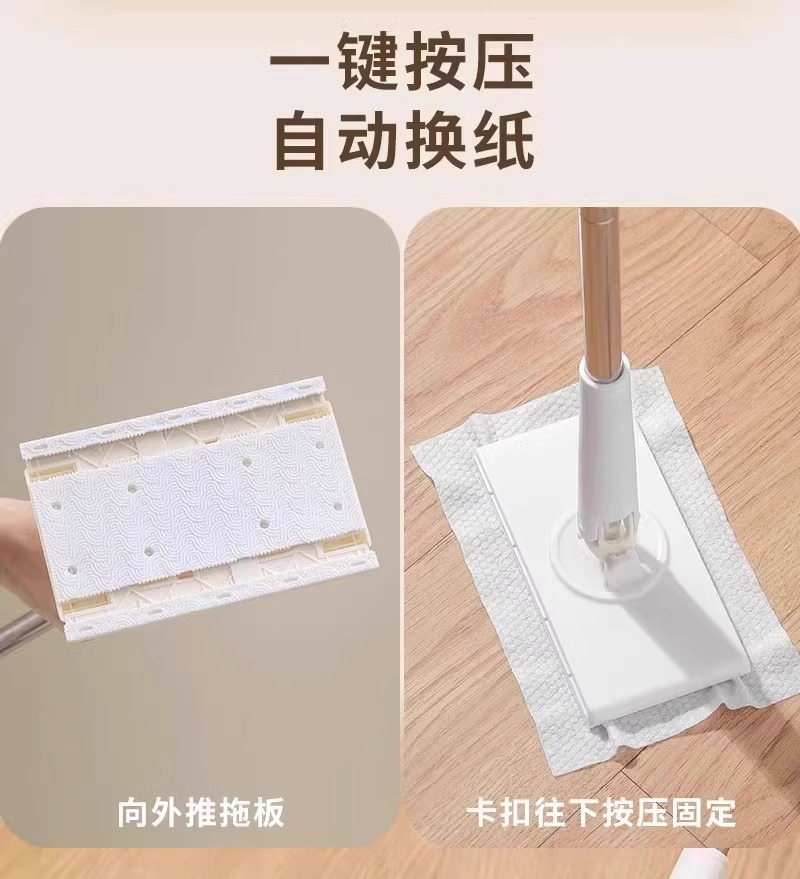 一键按压
自动换纸

向外推拖板

卡扣往下按压固定