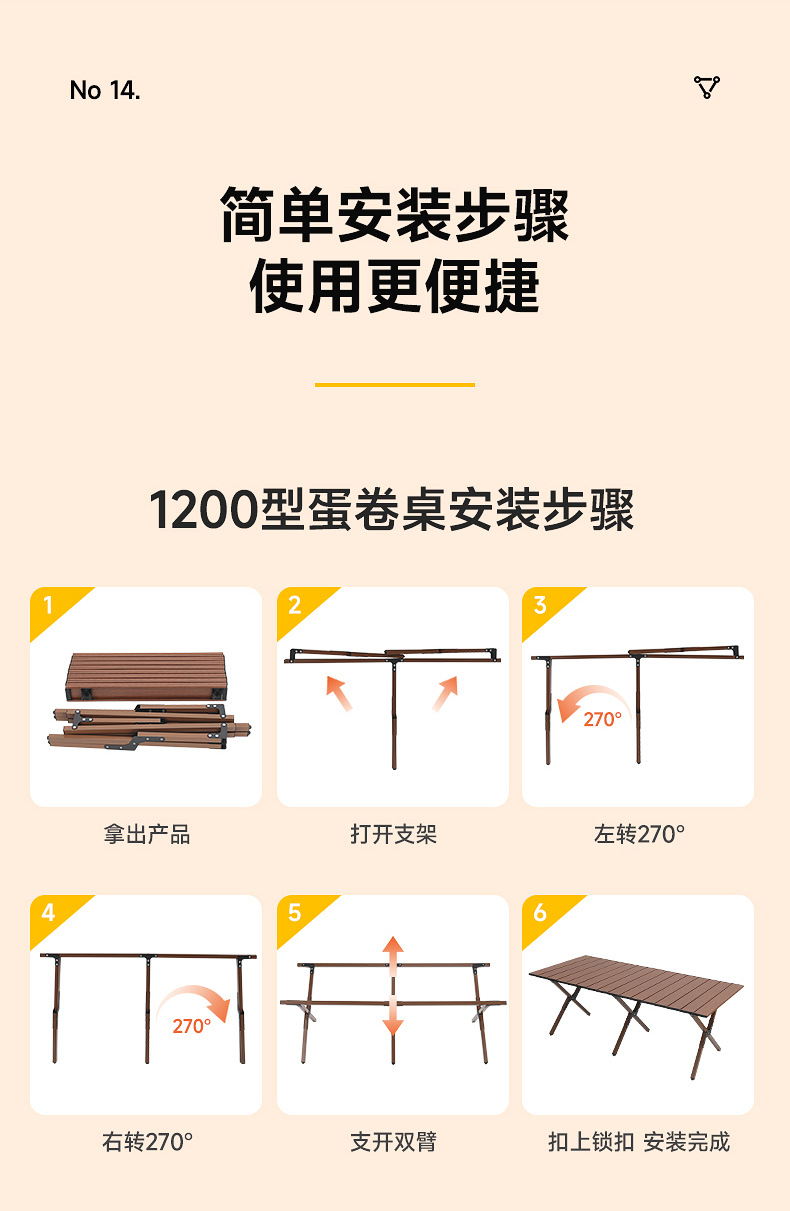 No 14.

简单安装步骤
使用更便捷

1200型蛋卷桌安装步骤

1
拿出产品

2
打开支架

3
270°
左转270°

4
270°
右转270°

5
支开双臂

6
扣上锁扣 安装完成