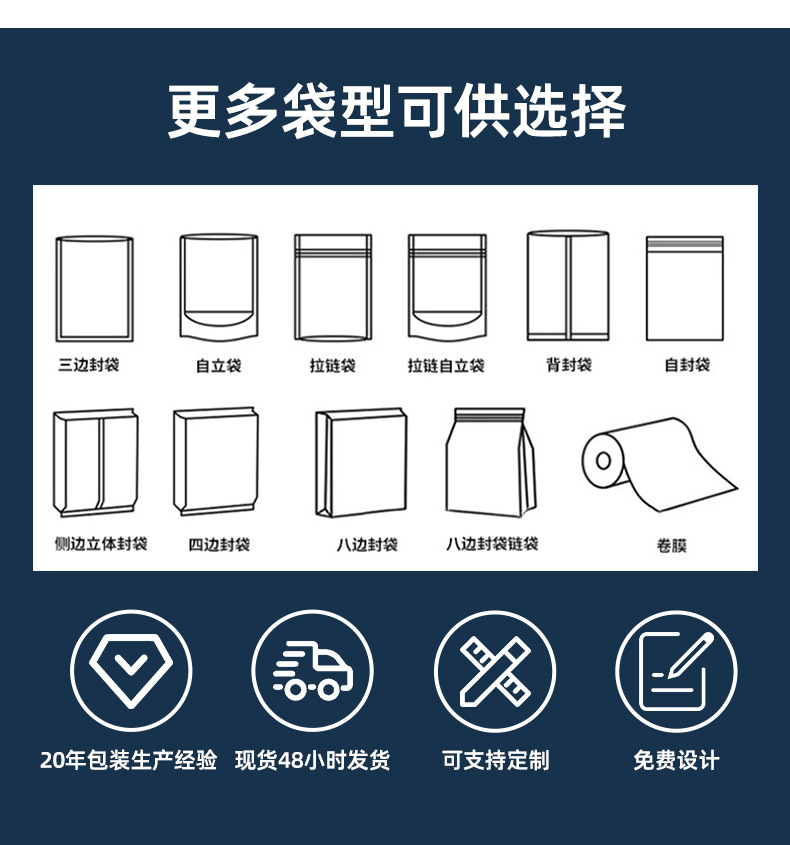 更多袋型可供选择

三边封袋

自立袋

拉链袋

拉链自立袋

背封袋

自封袋

侧边立体封袋

四边封袋

八边封袋

八边封袋链袋

卷膜

20年包装生产经验

现货48小时发货

可支持定制

免费设计