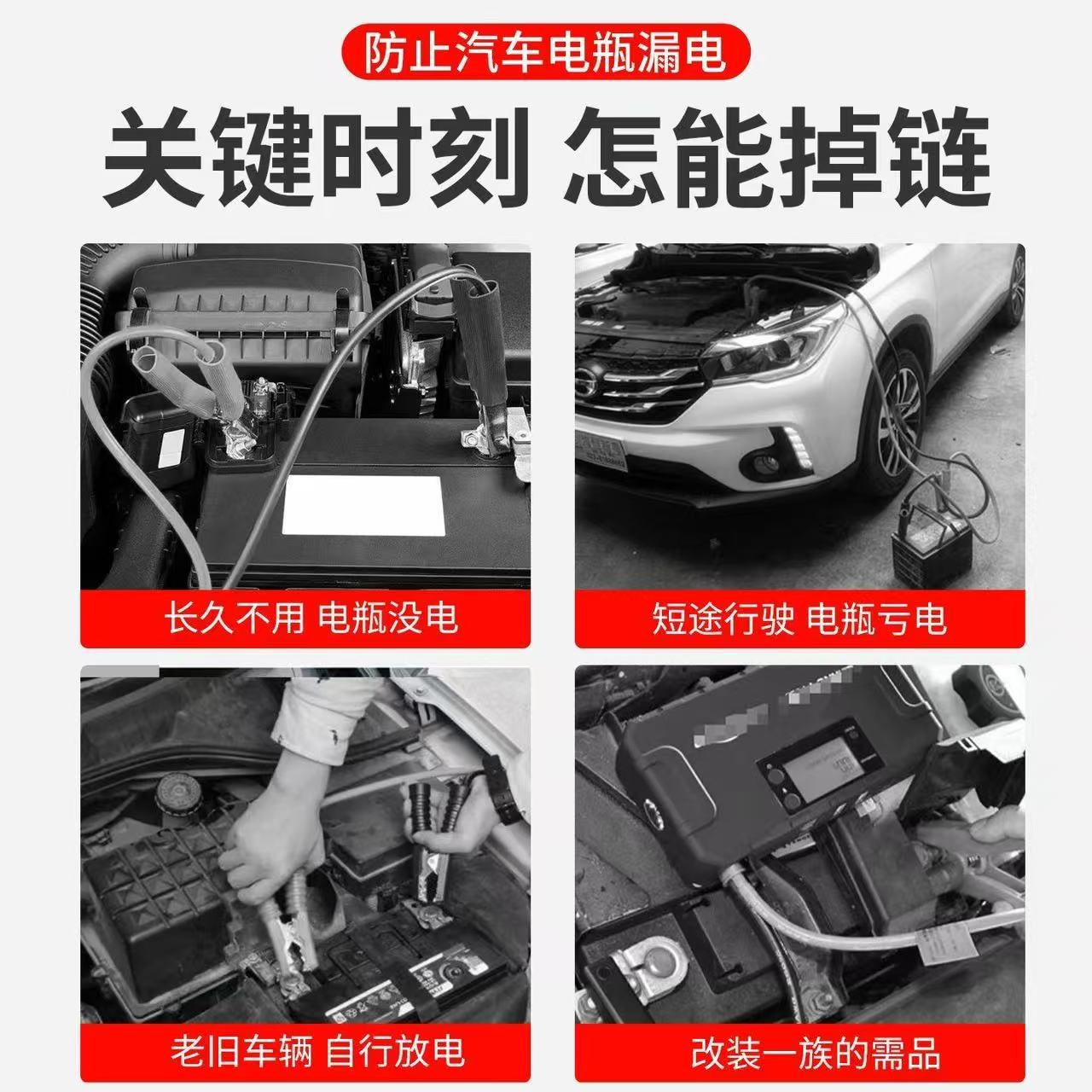 防止汽车电瓶漏电

关键时刻 怎能掉链

长久不用 电瓶没电

短途行驶 电瓶亏电

老旧车辆 自行放电

改装一族的需品