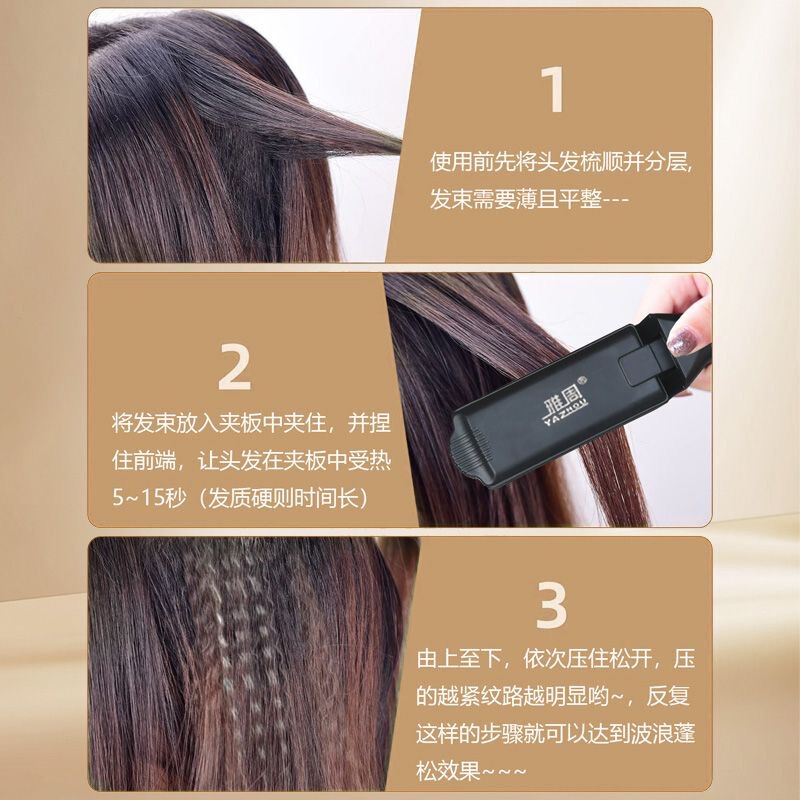 1

使用前先将头发梳顺并分层,发束需要薄且平整---

2

将发束放入夹板中夹住，并捏住前端，让头发在夹板中受热5~15秒（发质硬则时间长）

雅周
YAZHOU

3

由上至下，依次压住松开，压的越紧纹路越明显哟~，反复这样的步骤就可以达到波浪蓬松效果~~~