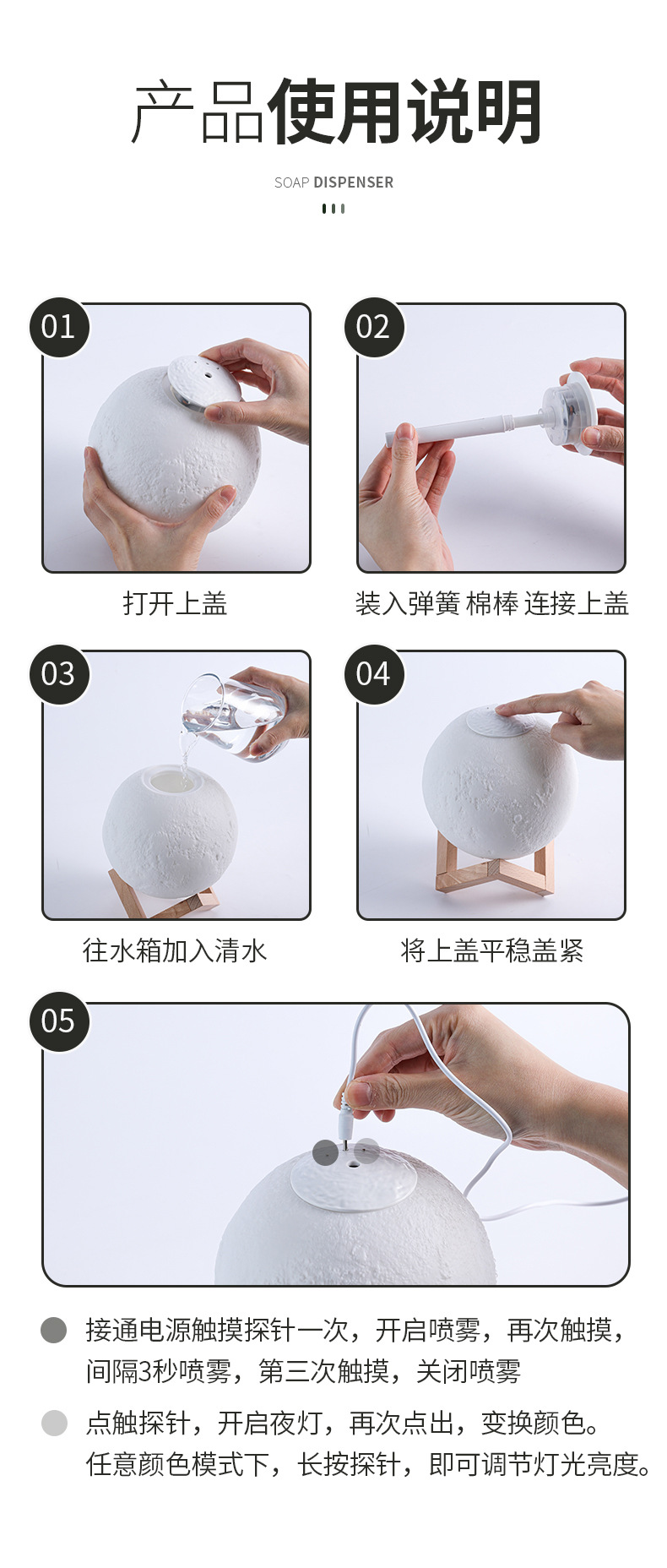 产品使用说明

SOAP DISPENSER

01

打开上盖

02

装入弹簧 棉棒 连接上盖

03

往水箱加入清水

04

将上盖平稳盖紧

05

接通电源触摸探针一次，开启喷雾，再次触摸，间隔3秒喷雾，第三次触摸，关闭喷雾

点触探针，开启夜灯，再次点出，变换颜色。任意颜色模式下，长按探针，即可调节灯光亮度。