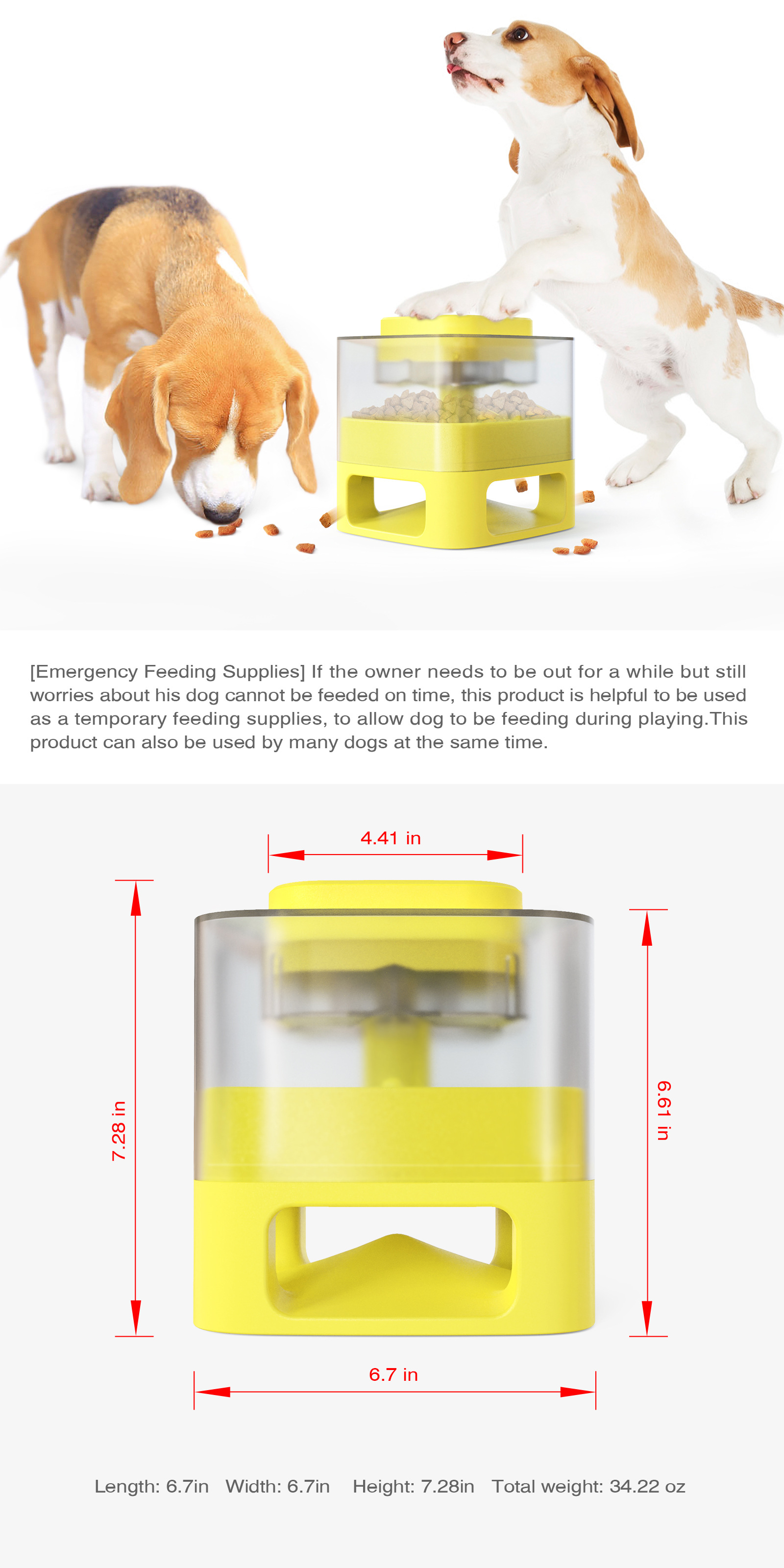 [Emergency Feeding Supplies] If the owner needs to be out for a while but still worries about his dog cannot be feeded on time, this product is helpful to be used as a temporary feeding supplies, to allow dog to be feeding during playing.This product can also be used by many dogs at the same time.

4.41 in

7.28 in

6.61 in

6.7 in

Length: 6.7in Width: 6.7in Height: 7.28in Total weight: 34.22 oz