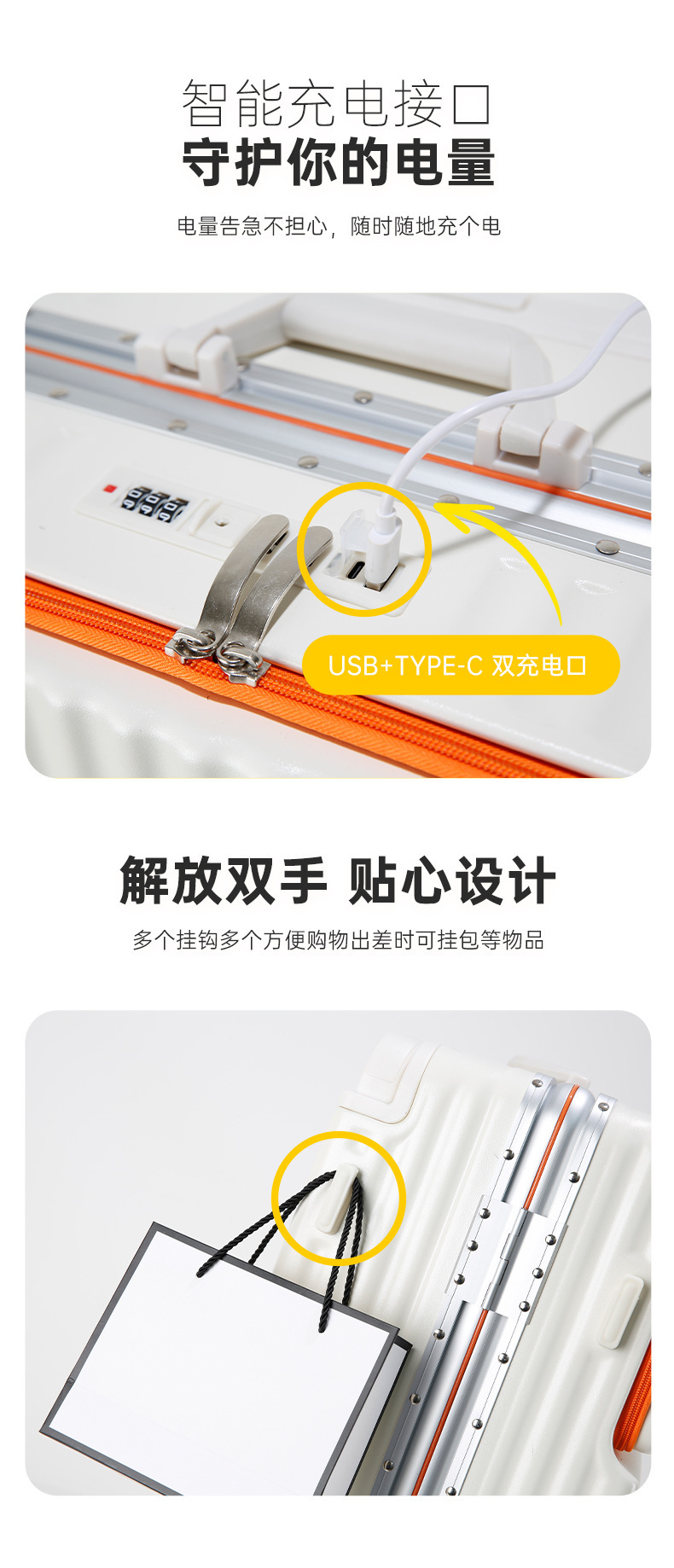 智能充电接口
守护你的电量

电量告急不担心，随时随地充个电

USB+TYPE-C 双充电口

解放双手 贴心设计

多个挂钩多个方便购物出差时可挂包等物品