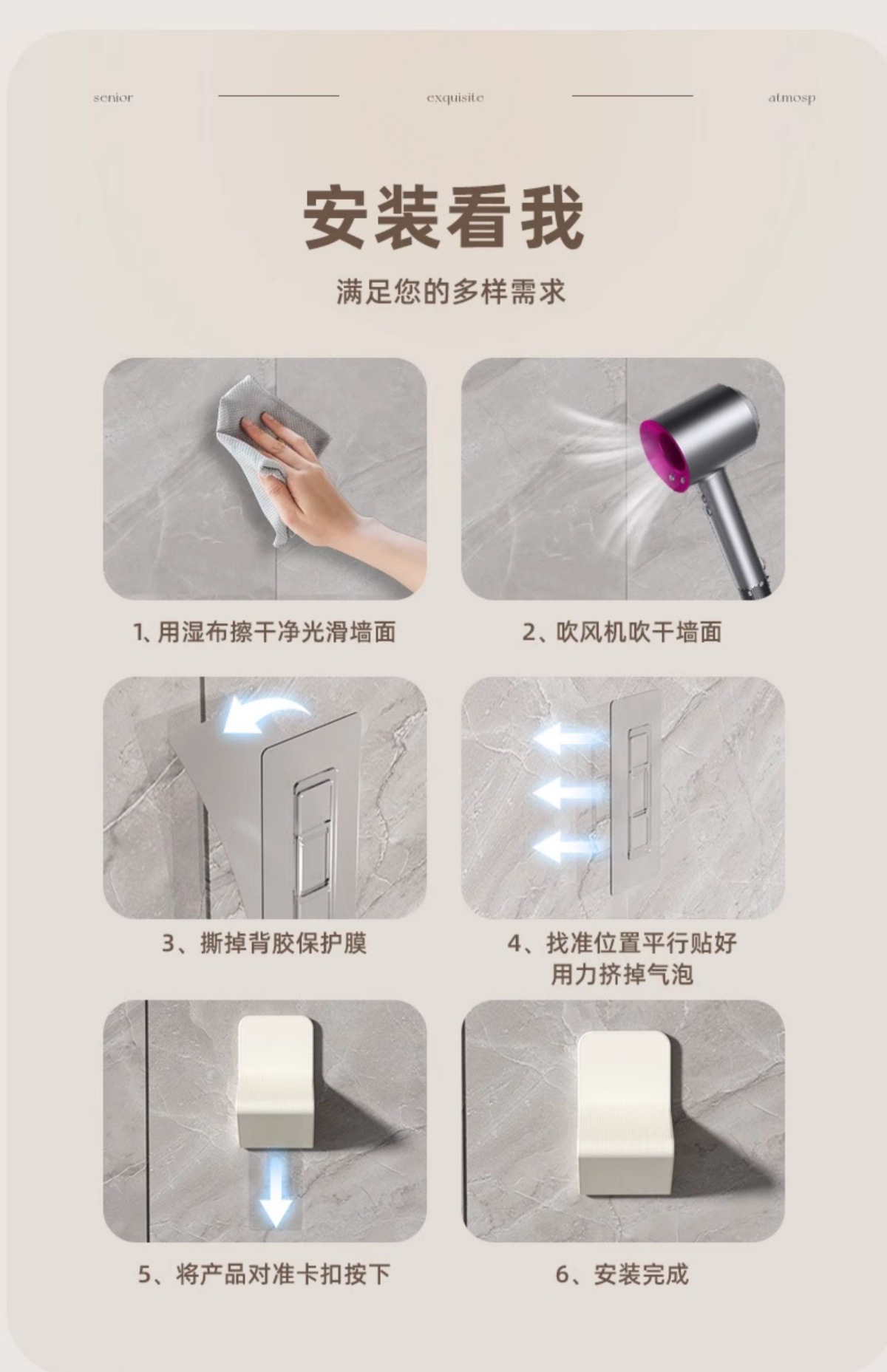 senior exquisite atmosp

安装看我

满足您的多样需求

1、用湿布擦干净光滑墙面

2、吹风机吹干墙面

3、撕掉背胶保护膜

4、找准位置平行贴好
用力挤掉气泡

5、将产品对准卡扣按下

6、安装完成